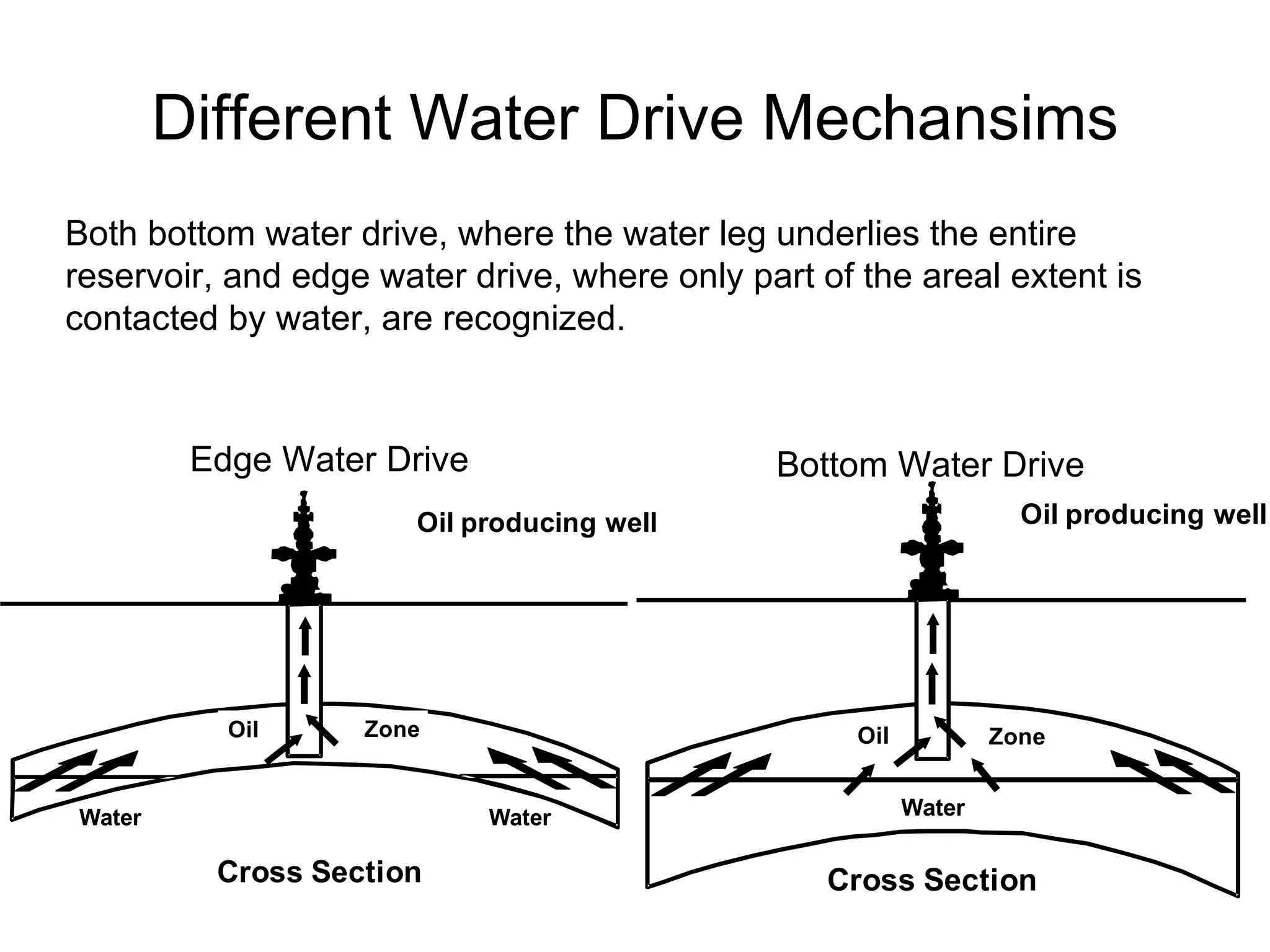 Different Water Drive Mechansims

Both bottom water drive, where the water leg underlies the entire reservoir, and edge water drive, where only part of the areal extent is contacted by water, are recognized.

Edge Water Drive

Oil producing well

Oil

Zone

Water

Water

Cross Section

Bottom Water Drive

Oil producing well

Oil

Zone

Water

Cross Section