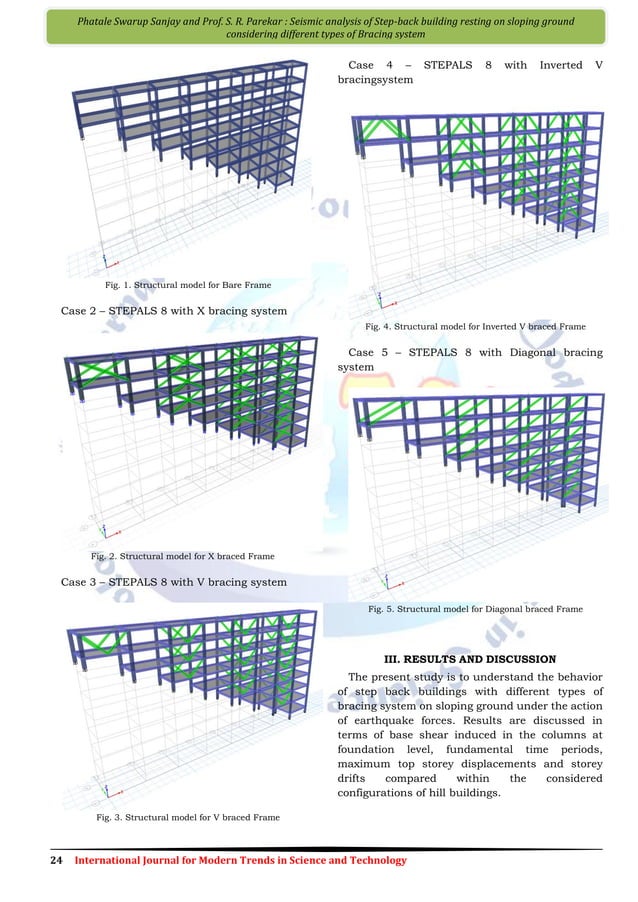 Phatale Swarup Sanjay and Prof. S. R. Parekar : Seismic analysis of Step-back building resting on sloping ground considering different types of Bracing system

Fig. 1. Structural model for Bare Frame

Case 2 – STEPALS 8 with X bracing system

Fig. 2. Structural model for X braced Frame

Case 3 – STEPALS 8 with V bracing system

Fig. 3. Structural model for V braced Frame

Case 4 – STEPALS 8 with Inverted V bracingsystem

Fig. 4. Structural model for Inverted V braced Frame

Case 5 – STEPALS 8 with Diagonal bracing system

Fig. 5. Structural model for Diagonal braced Frame

III. RESULTS AND DISCUSSION

The present study is to understand the behavior of step back buildings with different types of bracing system on sloping ground under the action of earthquake forces. Results are discussed in terms of base shear induced in the columns at foundation level, fundamental time periods, maximum top storey displacements and storey drifts compared within the considered configurations of hill buildings.

24 International Journal for Modern Trends in Science and Technology