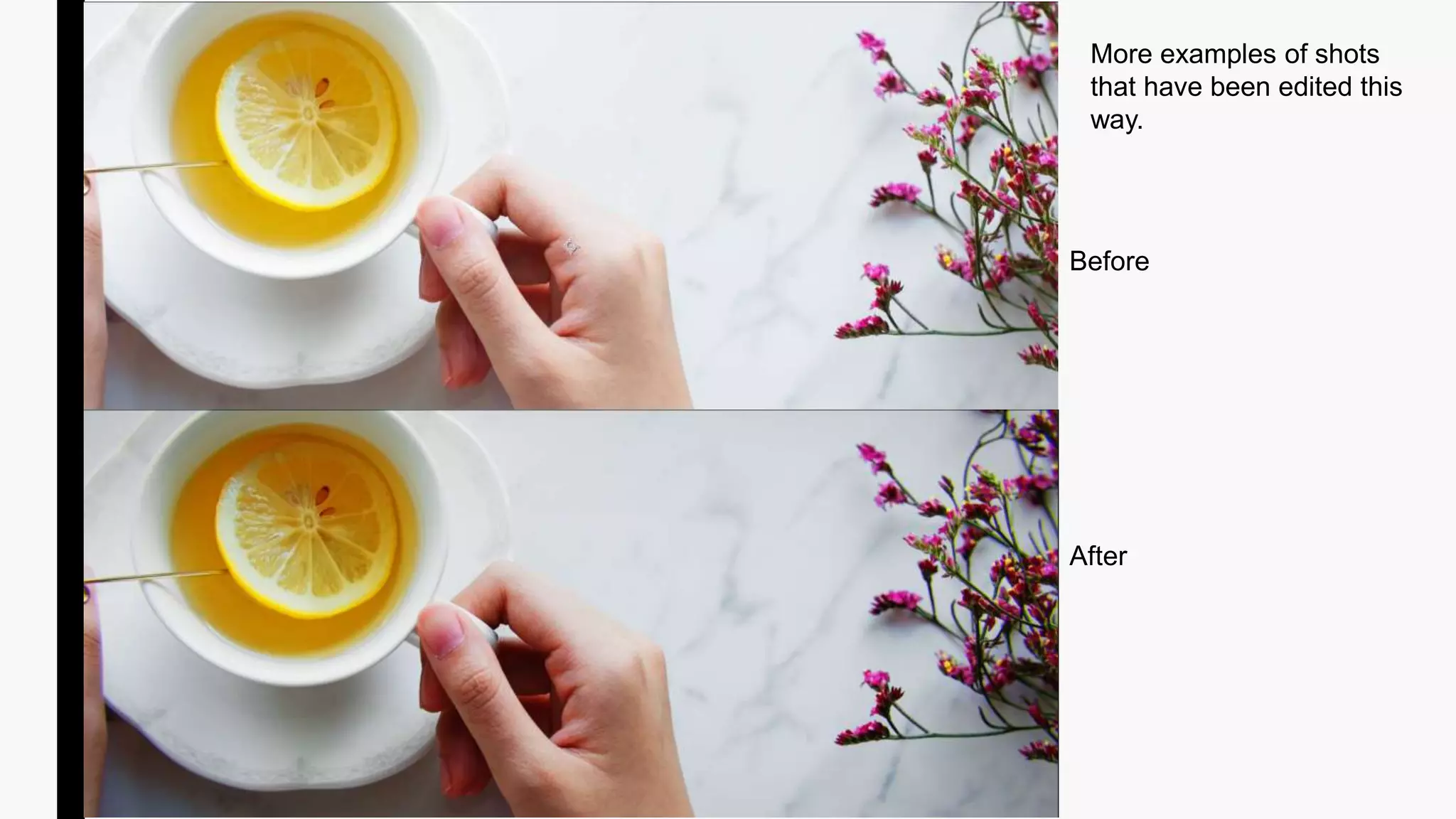 More examples of shots that have been edited this way.

Before

After