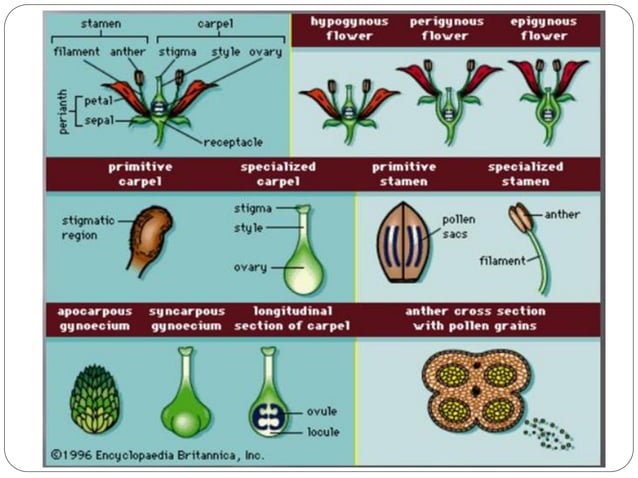 stamen
carpel
filament anther stigma style ovary
perianth
petal
sepal
receptacle

hypogynous flower
perigynous flower
epigynous flower

primitive carpel
specialized carpel
primitive stamen
specialized stamen

stigmatic region
stigma
style
ovary
pollen sacs
anther
filament

apocarpous gynoecium
syncarpous gynoecium
longitudinal section of carpel
anther cross section with pollen grains

ovule
locule

©1996 Encyclopaedia Britannica, Inc.