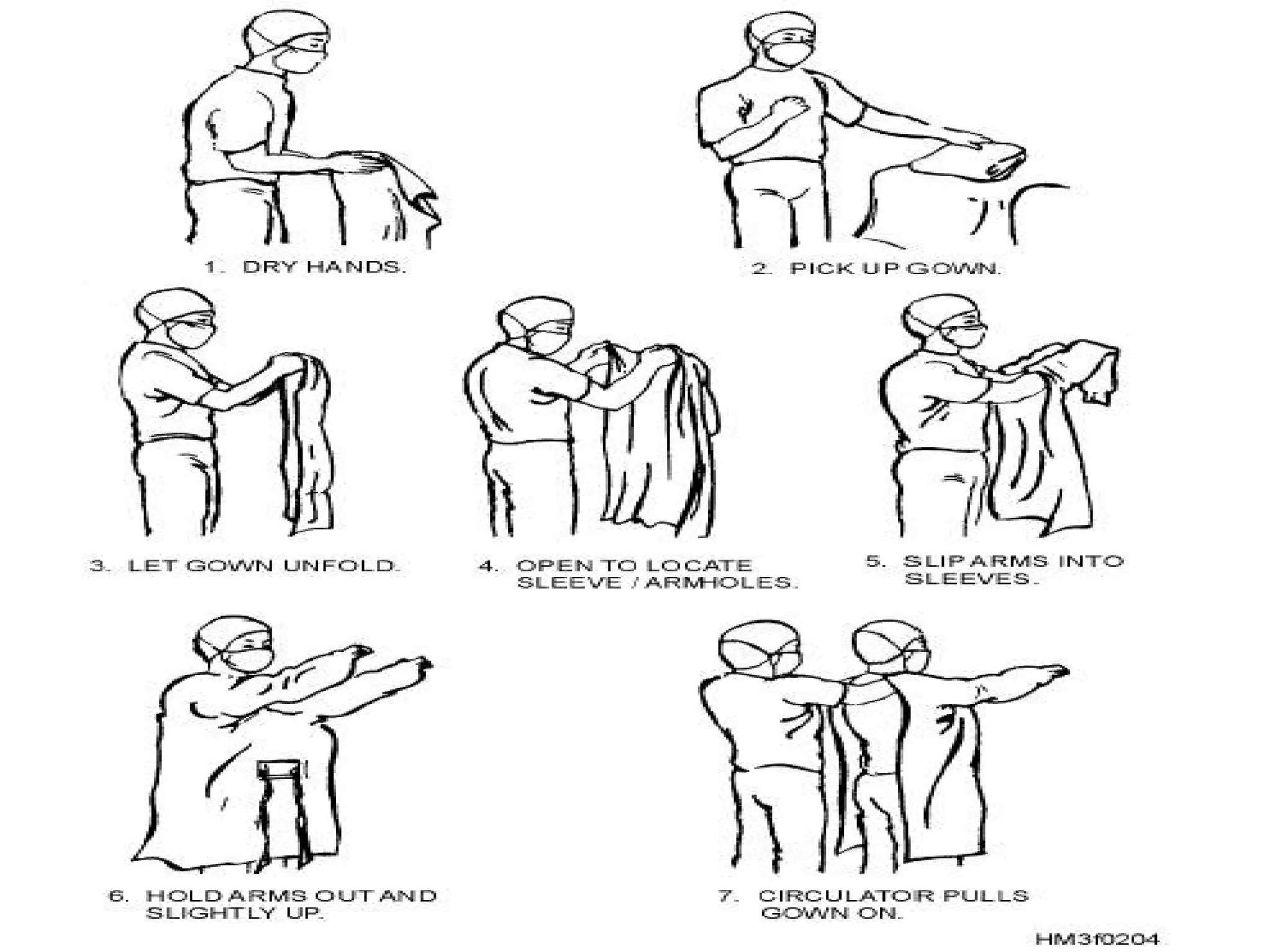 1. DRY HANDS.

2. PICK UP GOWN.

3. LET GOWN UNFOLD.

4. OPEN TO LOCATE SLEEVE / ARMHOLES.

5. SLIP ARMS INTO SLEEVES.

6. HOLD ARMS OUT AND SLIGHTLY UP.

7. CIRCULATOR PULLS GOWN ON.

HM3f0204