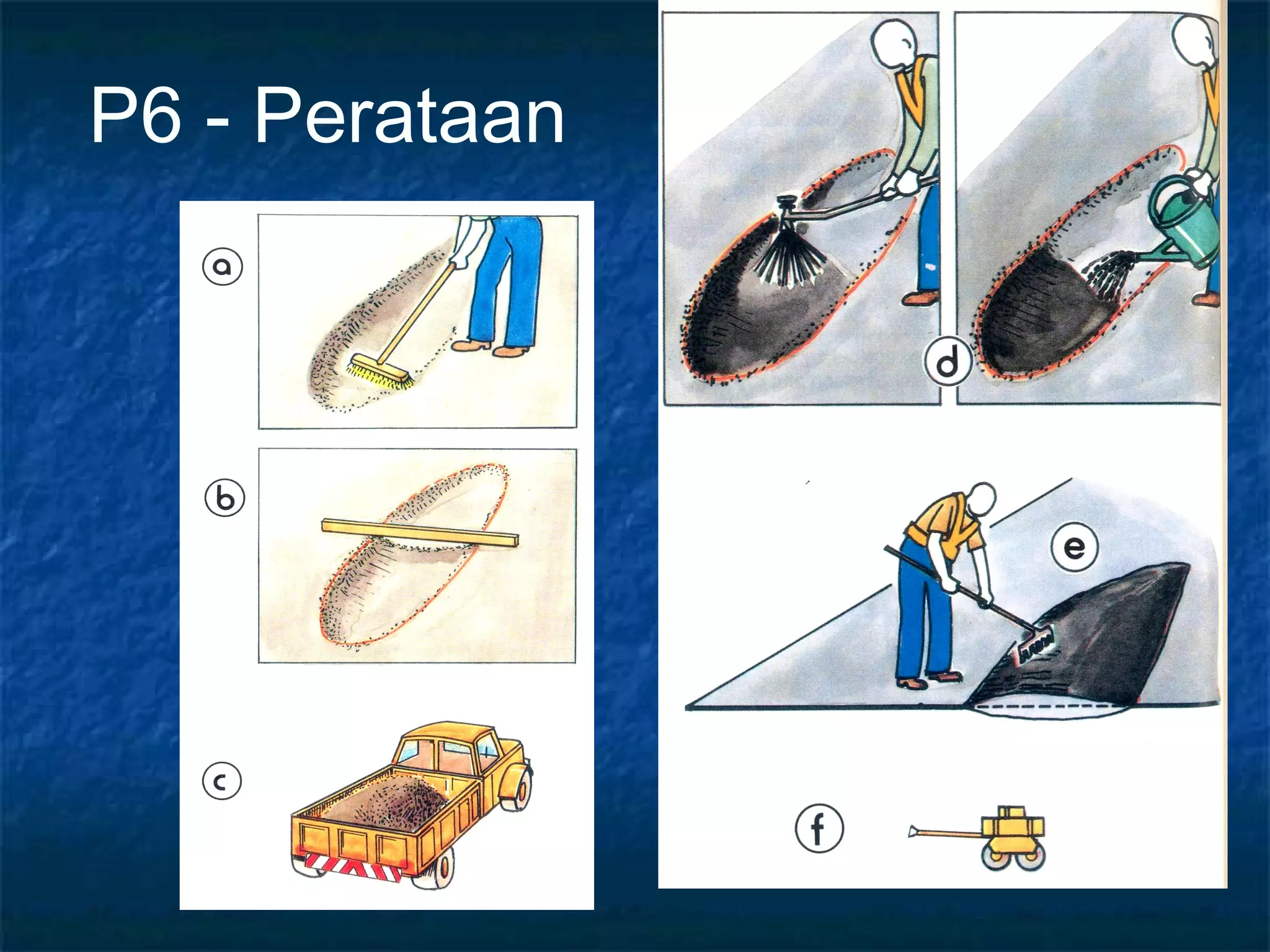 P6 - Perataan

a

b

c

d

e

f