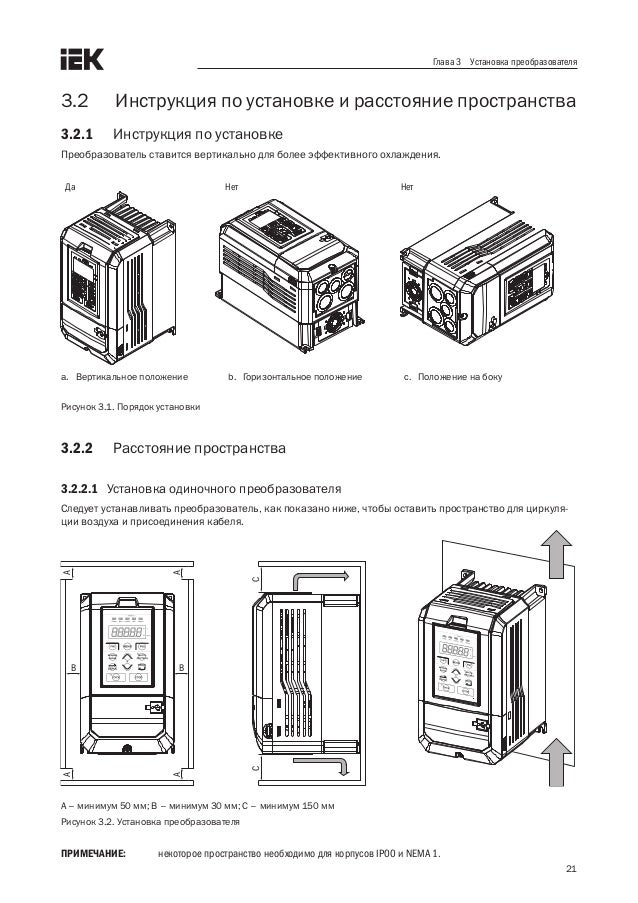 IEK

Глава 3 Установка преобразователя

3.2 Инструкция по установке и расстояние пространства

3.2.1 Инструкция по установке

Преобразователь ставится вертикально для более эффективного охлаждения.

Да

Нет

Нет

a. Вертикальное положение

b. Горизонтальное положение

c. Положение на боку

Рисунок 3.1. Порядок установки

3.2.2 Расстояние пространства

3.2.2.1 Установка одиночного преобразователя

Следует устанавливать преобразователь, как показано ниже, чтобы оставить пространство для циркуляции воздуха и присоединения кабеля.

A A B B A A C C

A – минимум 50 мм; B – минимум 30 мм; C – минимум 150 мм

Рисунок 3.2. Установка преобразователя

ПРИМЕЧАНИЕ: некоторое пространство необходимо для корпусов IP00 и NEMA 1.

21