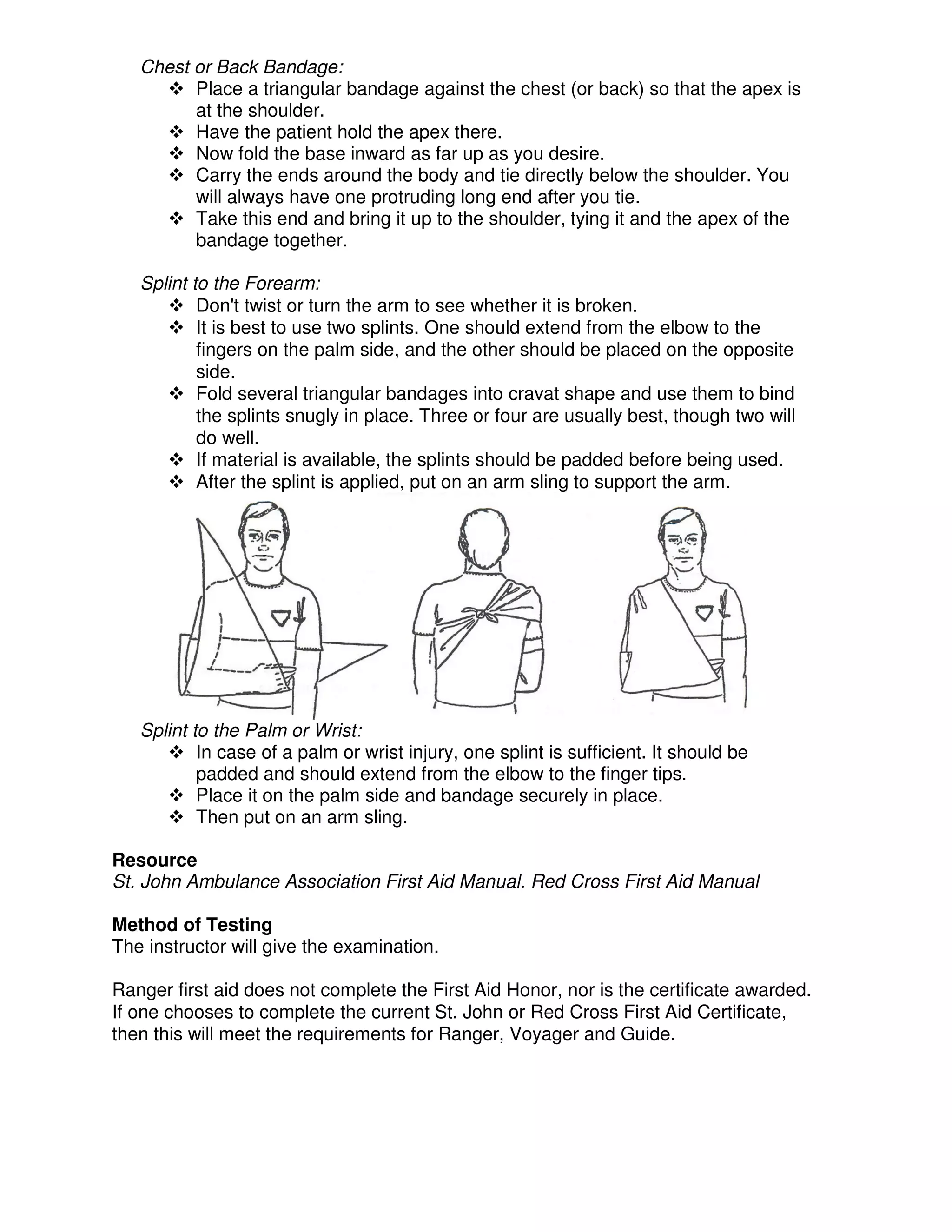 Chest or Back Bandage:
❖ Place a triangular bandage against the chest (or back) so that the apex is at the shoulder.
❖ Have the patient hold the apex there.
❖ Now fold the base inward as far up as you desire.
❖ Carry the ends around the body and tie directly below the shoulder. You will always have one protruding long end after you tie.
❖ Take this end and bring it up to the shoulder, tying it and the apex of the bandage together.

Splint to the Forearm:
❖ Don't twist or turn the arm to see whether it is broken.
❖ It is best to use two splints. One should extend from the elbow to the fingers on the palm side, and the other should be placed on the opposite side.
❖ Fold several triangular bandages into cravat shape and use them to bind the splints snugly in place. Three or four are usually best, though two will do well.
❖ If material is available, the splints should be padded before being used.
❖ After the splint is applied, put on an arm sling to support the arm.

Splint to the Palm or Wrist:
❖ In case of a palm or wrist injury, one splint is sufficient. It should be padded and should extend from the elbow to the finger tips.
❖ Place it on the palm side and bandage securely in place.
❖ Then put on an arm sling.

Resource
St. John Ambulance Association First Aid Manual. Red Cross First Aid Manual

Method of Testing
The instructor will give the examination.

Ranger first aid does not complete the First Aid Honor, nor is the certificate awarded. If one chooses to complete the current St. John or Red Cross First Aid Certificate, then this will meet the requirements for Ranger, Voyager and Guide.