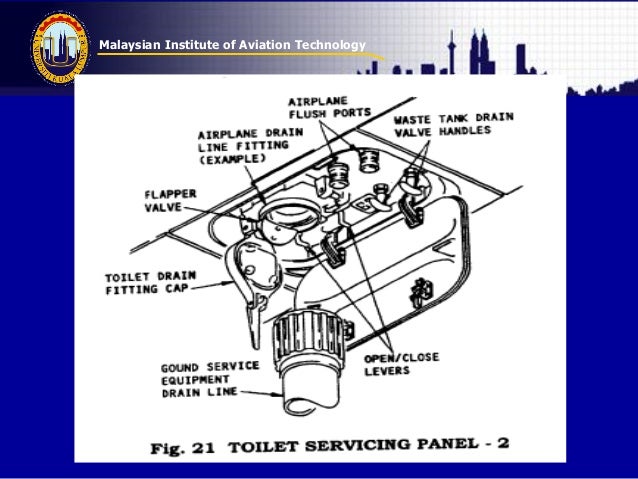 Malaysian Institute of Aviation Technology

AIRPLANE FLUSH PORTS

WASTE TANK DRAIN VALVE HANDLES

AIRPLANE DRAIN LINE FITTING (EXAMPLE)

FLAPPER VALVE

TOILET DRAIN FITTING CAP

GOUND SERVICE EQUIPMENT DRAIN LINE

OPEN/CLOSE LEVERS

Fig. 21 TOILET SERVICING PANEL - 2