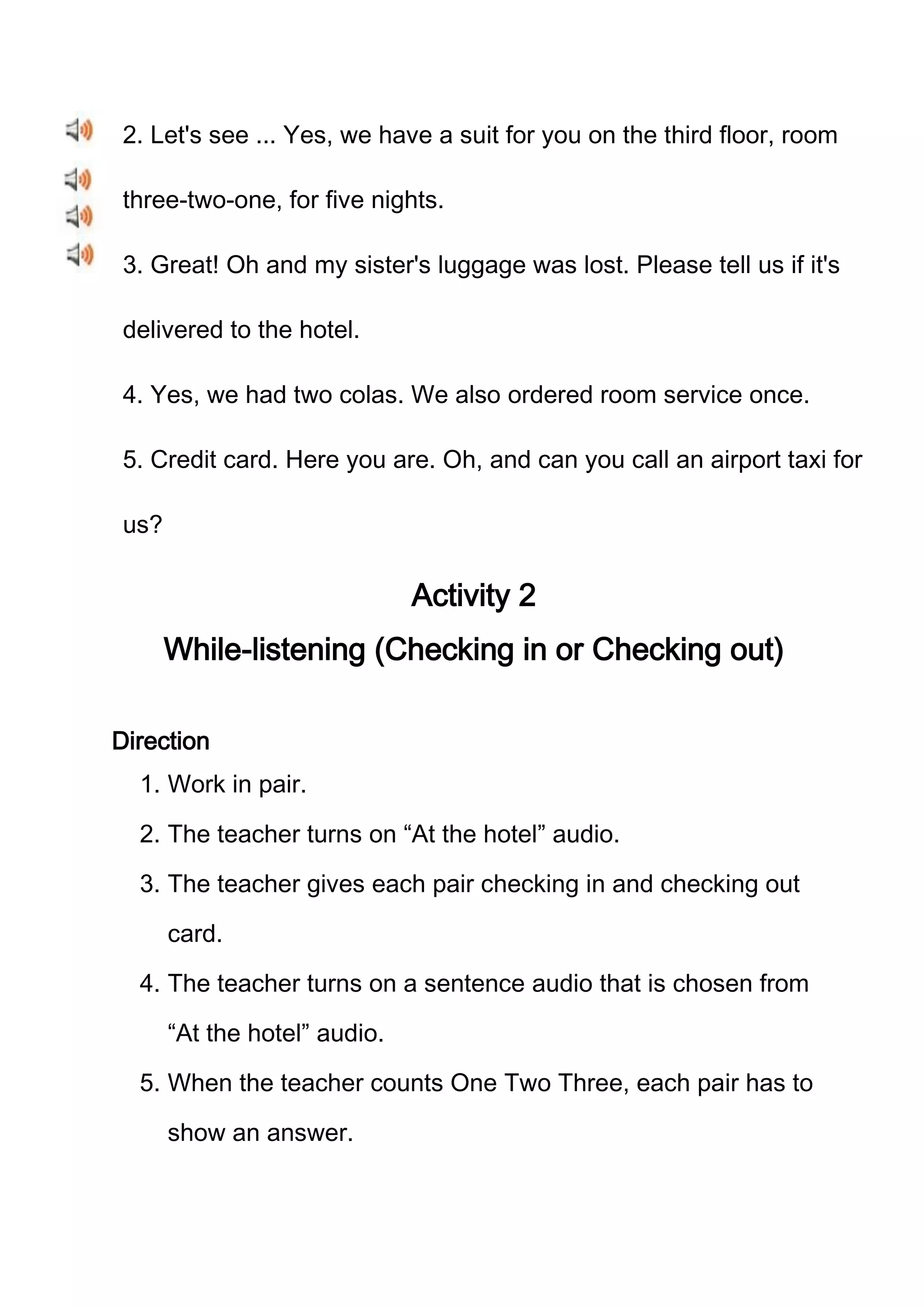 2. Let's see ... Yes, we have a suit for you on the third floor, room three-two-one, for five nights.

3. Great! Oh and my sister's luggage was lost. Please tell us if it's delivered to the hotel.

4. Yes, we had two colas. We also ordered room service once.

5. Credit card. Here you are. Oh, and can you call an airport taxi for us?

Activity 2

While-listening (Checking in or Checking out)

Direction

1. Work in pair.
2. The teacher turns on “At the hotel” audio.
3. The teacher gives each pair checking in and checking out card.
4. The teacher turns on a sentence audio that is chosen from “At the hotel” audio.
5. When the teacher counts One Two Three, each pair has to show an answer.