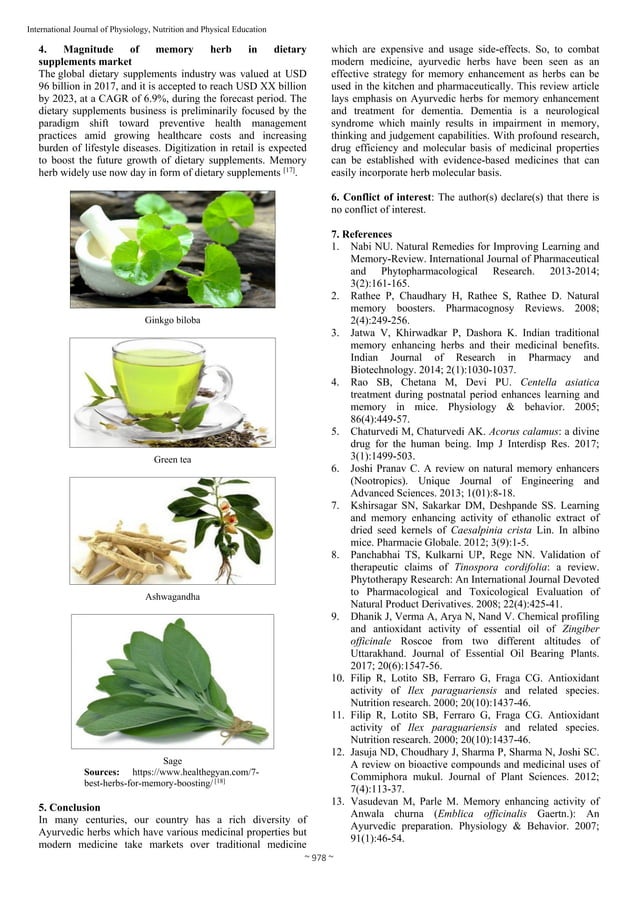 International Journal of Physiology, Nutrition and Physical Education

4. Magnitude of memory herb in dietary supplements market
The global dietary supplements industry was valued at USD 96 billion in 2017, and it is accepted to reach USD XX billion by 2023, at a CAGR of 6.9%, during the forecast period. The dietary supplements business is preliminarily focused by the paradigm shift toward preventive health management practices amid growing healthcare costs and increasing burden of lifestyle diseases. Digitization in retail is expected to boost the future growth of dietary supplements. Memory herb widely use now day in form of dietary supplements $^{[17]}$.

Ginkgo biloba

Green tea

Ashwagandha

Sage

Sources: https://www.healthegyan.com/7-best-herbs-for-memory-boosting/ $^{[18]}$

5. Conclusion
In many centuries, our country has a rich diversity of Ayurvedic herbs which have various medicinal properties but modern medicine take markets over traditional medicine which are expensive and usage side-effects. So, to combat modern medicine, ayurvedic herbs have been seen as an effective strategy for memory enhancement as herbs can be used in the kitchen and pharmaceutically. This review article lays emphasis on Ayurvedic herbs for memory enhancement and treatment for dementia. Dementia is a neurological syndrome which mainly results in impairment in memory, thinking and judgement capabilities. With profound research, drug efficiency and molecular basis of medicinal properties can be established with evidence-based medicines that can easily incorporate herb molecular basis.

6. Conflict of interest: The author(s) declare(s) that there is no conflict of interest.

7. References
1. Nabi NU. Natural Remedies for Improving Learning and Memory-Review. International Journal of Pharmaceutical and Phytopharmacological Research. 2013-2014; 3(2):161-165.
2. Rathee P, Chaudhary H, Rathee S, Rathee D. Natural memory boosters. Pharmacognosy Reviews. 2008; 2(4):249-256.
3. Jatwa V, Khirwadkar P, Dashora K. Indian traditional memory enhancing herbs and their medicinal benefits. Indian Journal of Research in Pharmacy and Biotechnology. 2014; 2(1):1030-1037.
4. Rao SB, Chetana M, Devi PU. Centella asiatica treatment during postnatal period enhances learning and memory in mice. Physiology & behavior. 2005; 86(4):449-57.
5. Chaturvedi M, Chaturvedi AK. Acorus calamus: a divine drug for the human being. Imp J Interdisp Res. 2017; 3(1):1499-503.
6. Joshi Pranav C. A review on natural memory enhancers (Nootropics). Unique Journal of Engineering and Advanced Sciences. 2013; 1(01):8-18.
7. Kshirsagar SN, Sakarkar DM, Deshpande SS. Learning and memory enhancing activity of ethanolic extract of dried seed kernels of Caesalpinia crista Lin. In albino mice. Pharmacie Globale. 2012; 3(9):1-5.
8. Panchabhai TS, Kulkarni UP, Rege NN. Validation of therapeutic claims of Tinospora cordifolia: a review. Phytotherapy Research: An International Journal Devoted to Pharmacological and Toxicological Evaluation of Natural Product Derivatives. 2008; 22(4):425-41.
9. Dhanik J, Verma A, Arya N, Nand V. Chemical profiling and antioxidant activity of essential oil of Zingiber officinale Roscoe from two different altitudes of Uttarakhand. Journal of Essential Oil Bearing Plants. 2017; 20(6):1547-56.
10. Filip R, Lotito SB, Ferraro G, Fraga CG. Antioxidant activity of Ilex paraguariensis and related species. Nutrition research. 2000; 20(10):1437-46.
11. Filip R, Lotito SB, Ferraro G, Fraga CG. Antioxidant activity of Ilex paraguariensis and related species. Nutrition research. 2000; 20(10):1437-46.
12. Jasuja ND, Choudhary J, Sharma P, Sharma N, Joshi SC. A review on bioactive compounds and medicinal uses of Commiphora mukul. Journal of Plant Sciences. 2012; 7(4):113-37.
13. Vasudevan M, Parle M. Memory enhancing activity of Anwala churna (Emblica officinalis Gaertn.): An Ayurvedic preparation. Physiology & Behavior. 2007; 91(1):46-54.

~ 978 ~