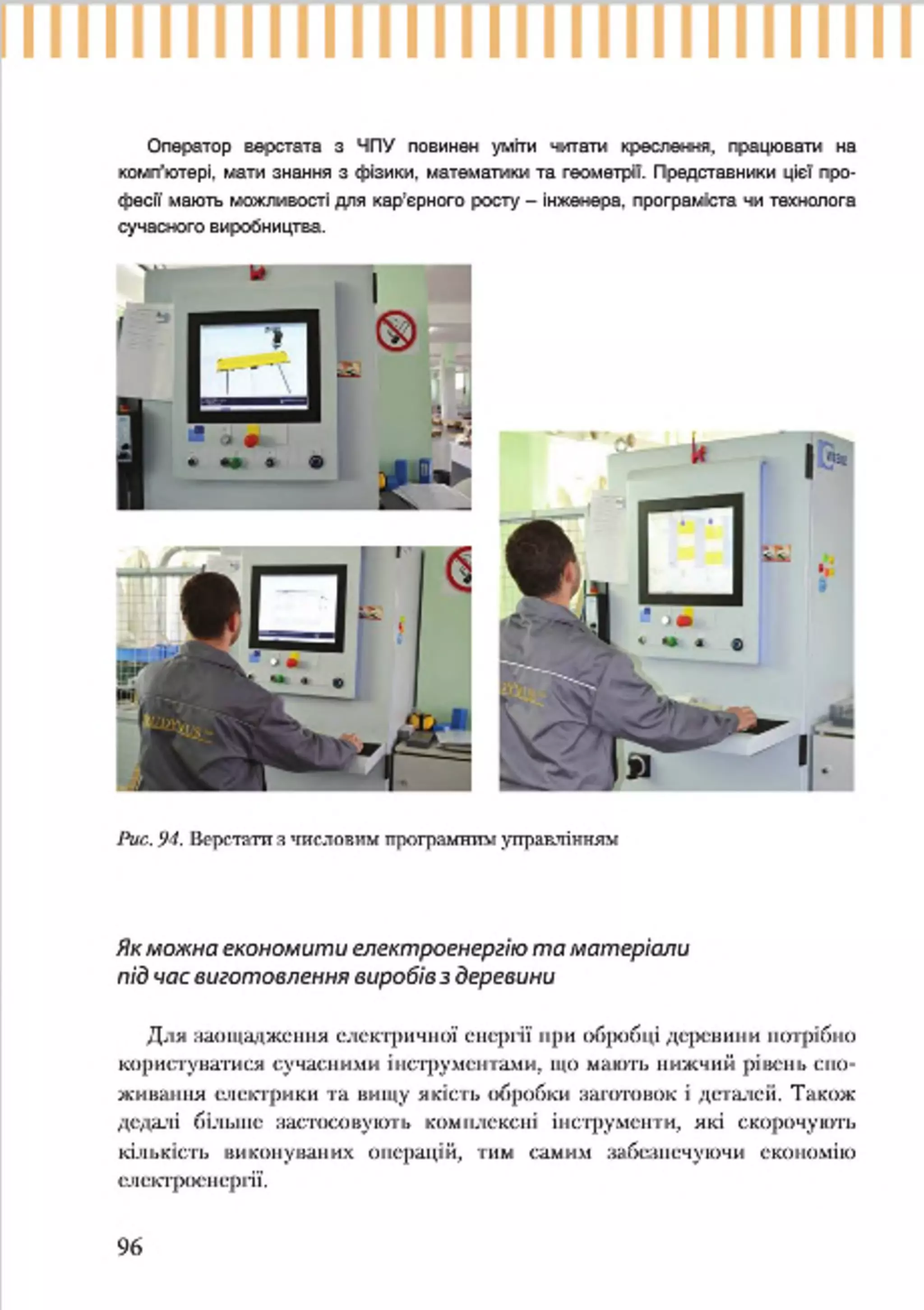 Оператор верстата з ЧПУ повинен уміти читати креслення, працювати на комп'ютері, мати знання з фізики, математики та геометрії. Представники цієї професії мають можливості для кар'єрного росту – інженера, програміста чи технолога сучасного виробництва.

Рис. 94. Верстати з числовим програмним управлінням

Як можна економити електроенергію та матеріали під час виготовлення виробів з деревини

Для заощадження електричної енергії при обробці деревини потрібно користуватися сучасними інструментами, що мають нижчий рівень споживання електрики та вищу якість обробки заготовок і деталей. Також дедалі більше застосовують комплексні інструменти, які скорочують кількість виконуваних операцій, тим самим забезпечуючи економію електроенергії.

96