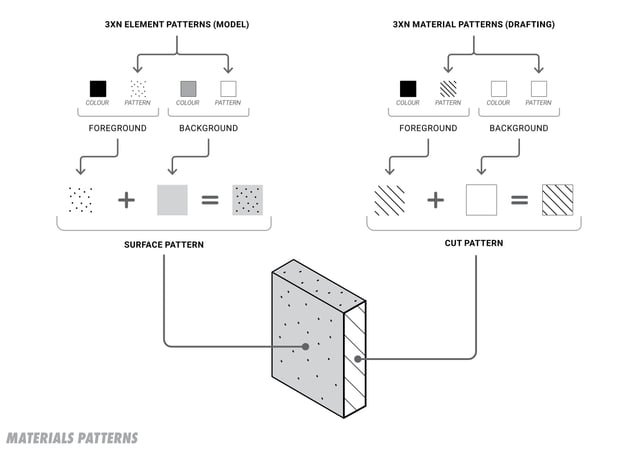 3XN ELEMENT PATTERNS (MODEL)

COLOUR PATTERN COLOUR PATTERN

FOREGROUND BACKGROUND

+ =

SURFACE PATTERN

3XN MATERIAL PATTERNS (DRAFTING)

COLOUR PATTERN COLOUR PATTERN

FOREGROUND BACKGROUND

+ =

CUT PATTERN

MATERIALS PATTERNS