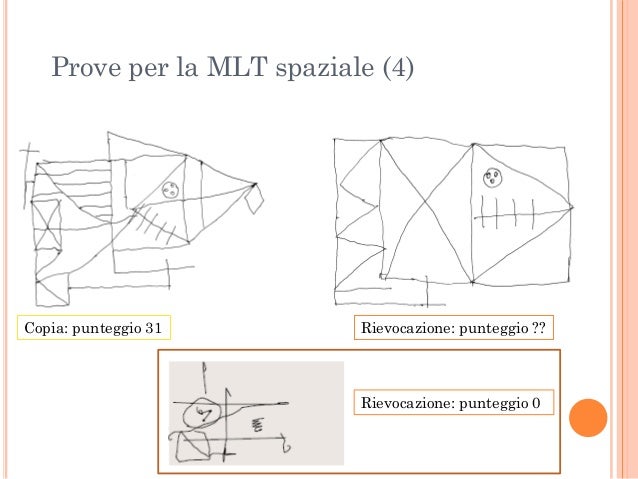 Prove per la MLT spaziale (4)

Copia: punteggio 31

Rievocazione: punteggio ??

Rievocazione: punteggio 0