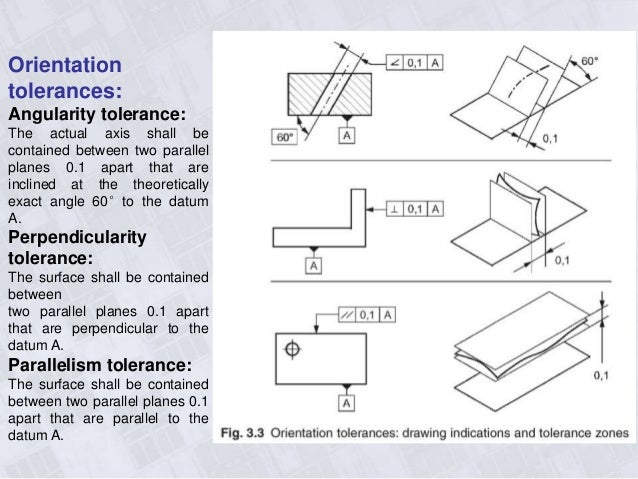 Orientation tolerances:

Angularity tolerance:

The actual axis shall be contained between two parallel planes 0.1 apart that are inclined at the theoretically exact angle 60° to the datum A.

Perpendicularity tolerance:

The surface shall be contained between
two parallel planes 0.1 apart that are perpendicular to the datum A.

Parallelism tolerance:

The surface shall be contained between two parallel planes 0.1 apart that are parallel to the datum A.

∠ 0,1 A

60°

A

60°

0,1

⊥ 0,1 A

A

0,1

// 0,1 A

A

0,1

Fig. 3.3 Orientation tolerances: drawing indications and tolerance zones