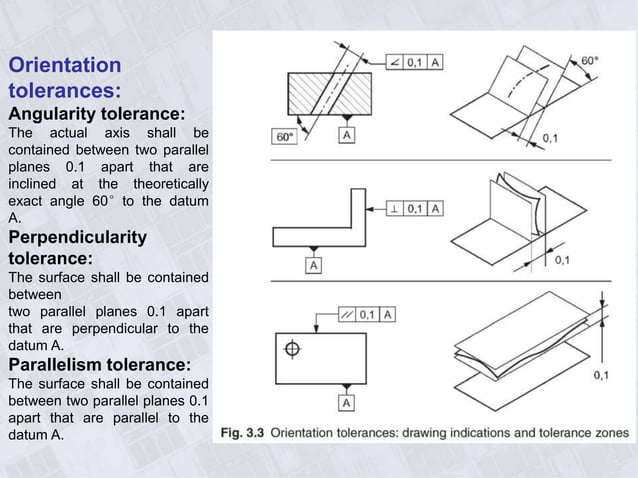 Orientation tolerances:
Angularity tolerance:
The actual axis shall be contained between two parallel planes 0.1 apart that are inclined at the theoretically exact angle 60° to the datum A.
Perpendicularity tolerance:
The surface shall be contained between
two parallel planes 0.1 apart that are perpendicular to the datum A.
Parallelism tolerance:
The surface shall be contained between two parallel planes 0.1 apart that are parallel to the datum A.

∠ 0,1 A
60°
A
60°
0,1

⊥ 0,1 A
A
0,1

// 0,1 A
A
0,1

Fig. 3.3 Orientation tolerances: drawing indications and tolerance zones