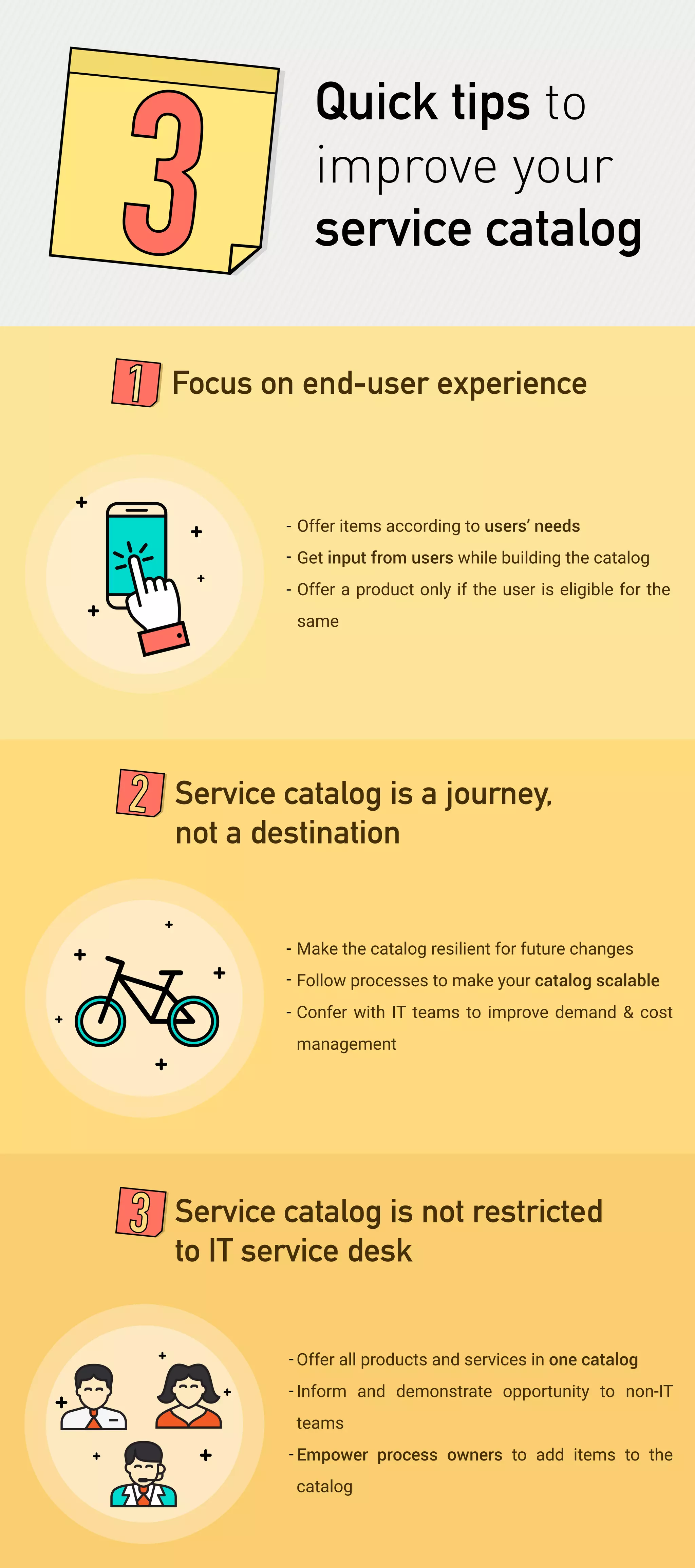 3

Quick tips to improve your service catalog

1 Focus on end-user experience

- Offer items according to users' needs
- Get input from users while building the catalog
- Offer a product only if the user is eligible for the same

2 Service catalog is a journey, not a destination

- Make the catalog resilient for future changes
- Follow processes to make your catalog scalable
- Confer with IT teams to improve demand & cost management

3 Service catalog is not restricted to IT service desk

- Offer all products and services in one catalog
- Inform and demonstrate opportunity to non-IT teams
- Empower process owners to add items to the catalog