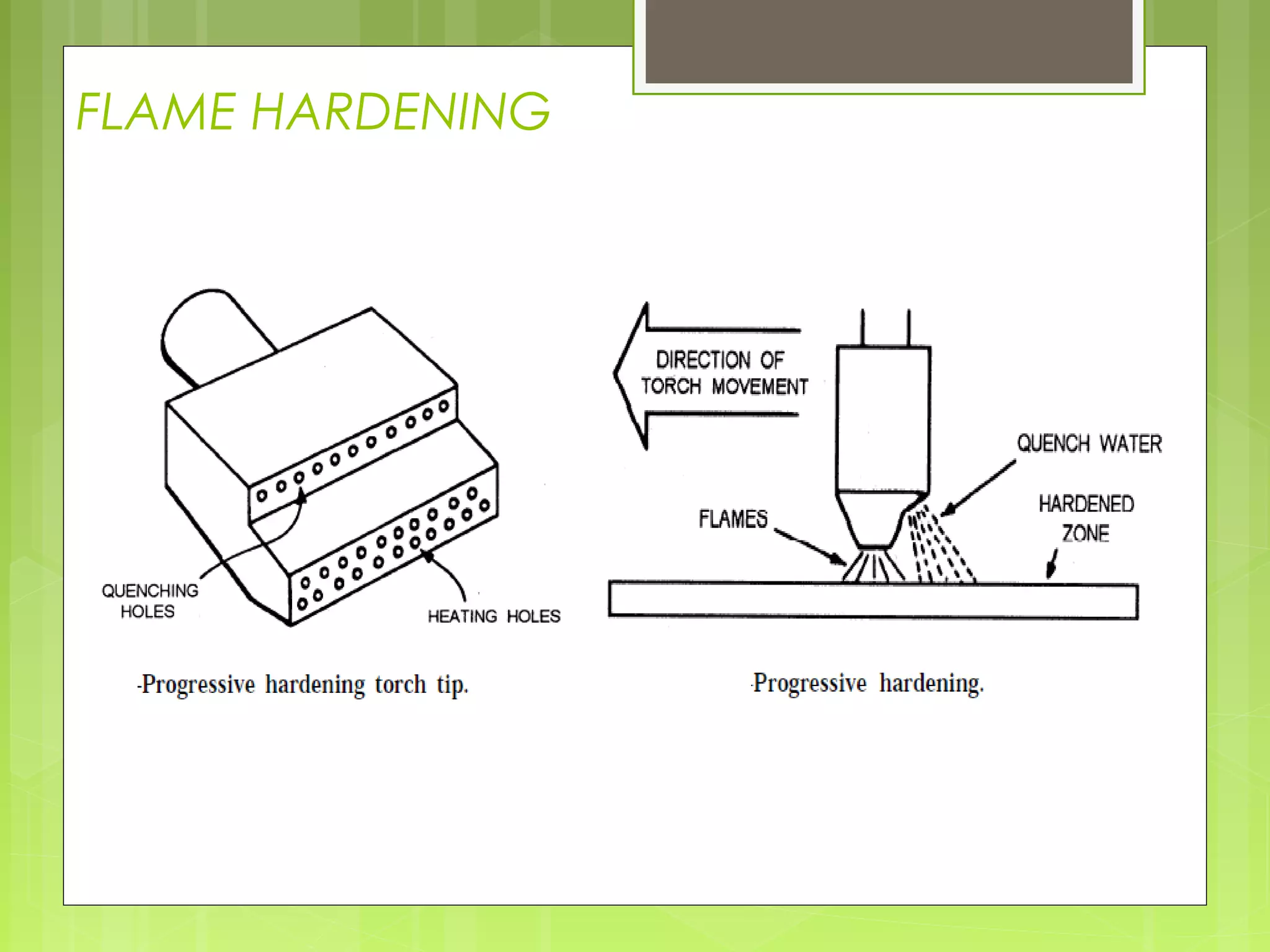 FLAME HARDENING

QUENCHING HOLES

HEATING HOLES

-Progressive hardening torch tip.

DIRECTION OF TORCH MOVEMENT

QUENCH WATER

FLAMES

HARDENED ZONE

Progressive hardening.