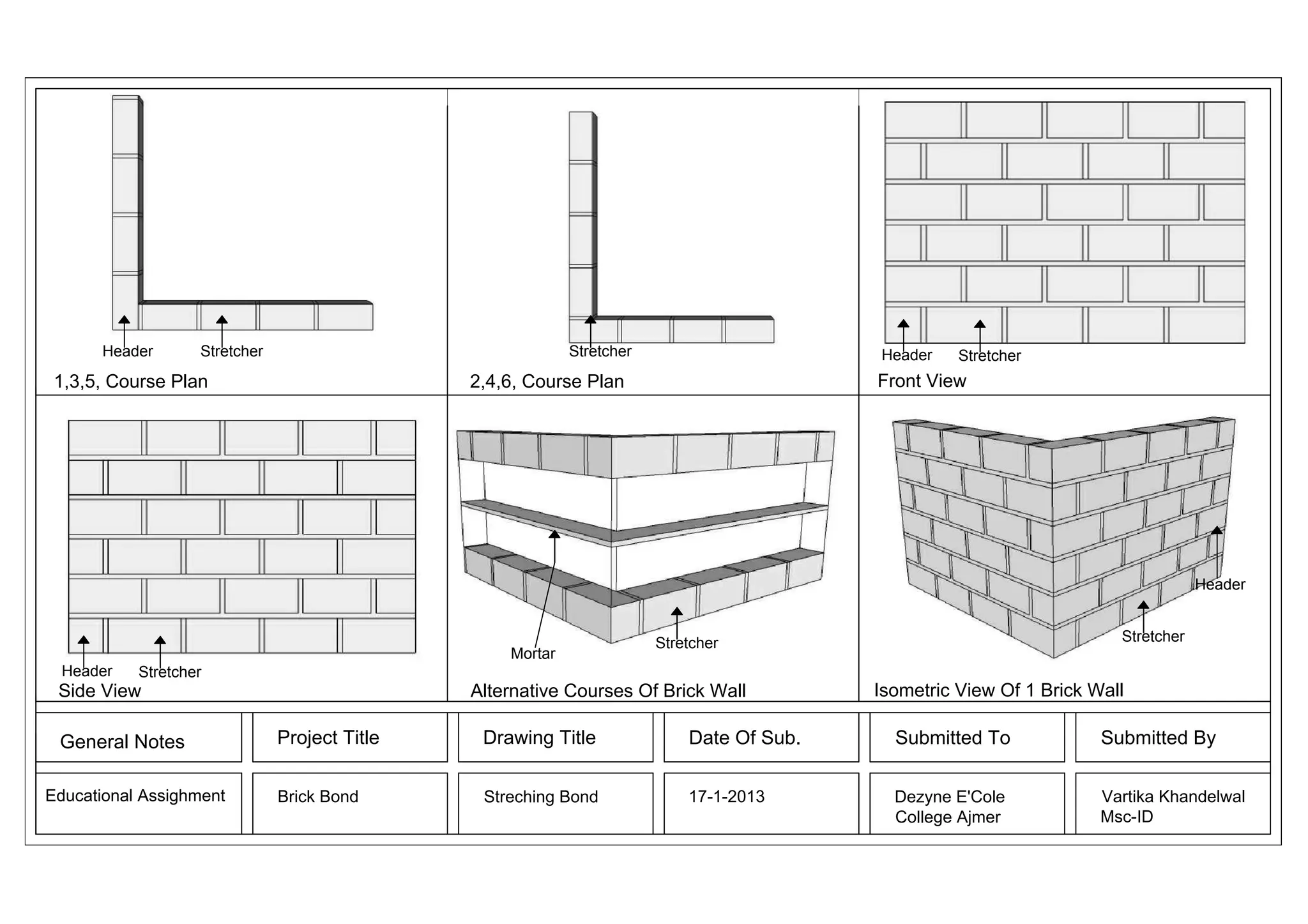 Header Stretcher

1,3,5, Course Plan

Stretcher

2,4,6, Course Plan

Header Stretcher

Front View

Header Stretcher

Side View

Mortar Stretcher

Alternative Courses Of Brick Wall

Header

Stretcher

Isometric View Of 1 Brick Wall

| General Notes | Project Title | Drawing Title | Date Of Sub. | Submitted To | Submitted By |
|---|---|---|---|---|---|
| Educational Assighment | Brick Bond | Streching Bond | 17-1-2013 | Dezyne E'Cole College Ajmer | Vartika Khandelwal Msc-ID |