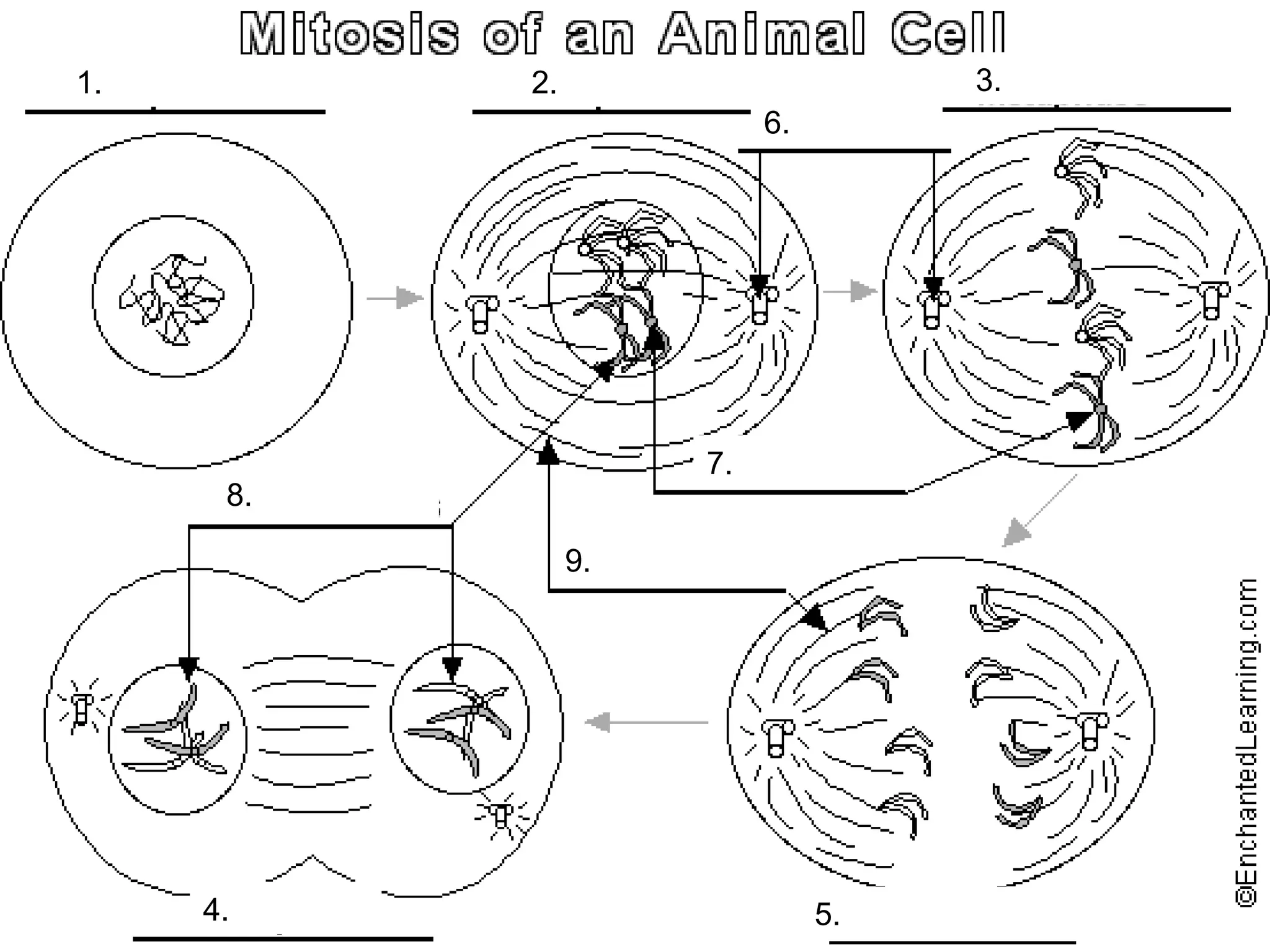 Mitosis of an Animal Cell

1.

2.

3.

6.

7.

8.

9.

4.

5.

©EnchantedLearning.com