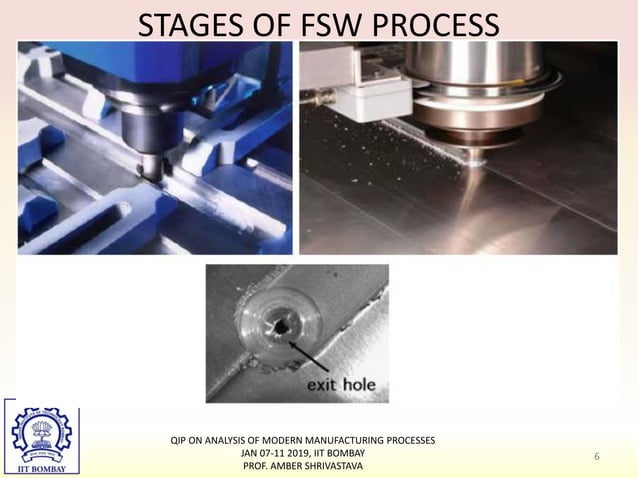 STAGES OF FSW PROCESS

exit hole

IIT BOMBAY

QIP ON ANALYSIS OF MODERN MANUFACTURING PROCESSES
JAN 07-11 2019, IIT BOMBAY
PROF. AMBER SHRIVASTAVA

6