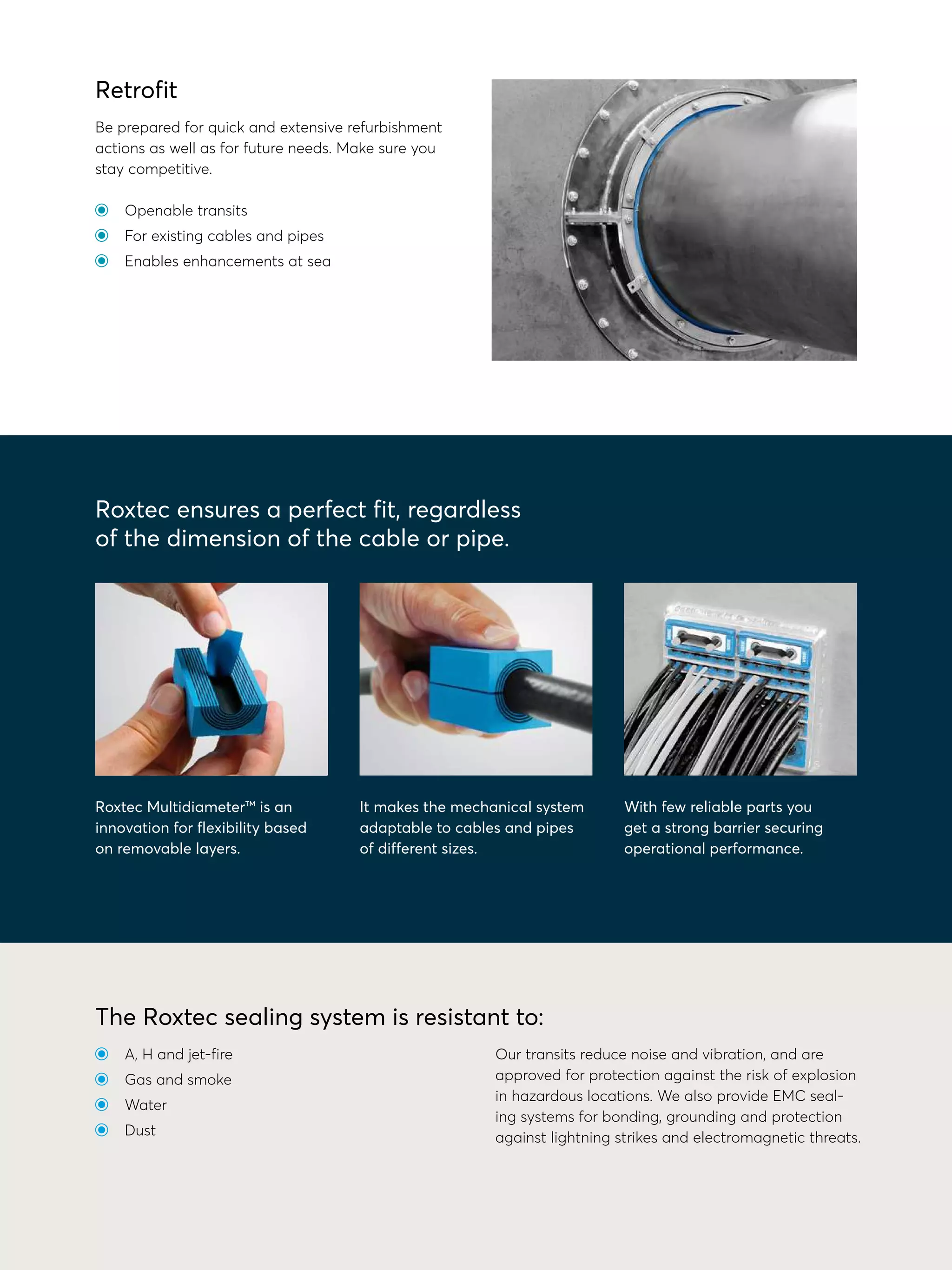 Retrofit

Be prepared for quick and extensive refurbishment actions as well as for future needs. Make sure you stay competitive.

Openable transits
For existing cables and pipes
Enables enhancements at sea

Roxtec ensures a perfect fit, regardless of the dimension of the cable or pipe.

Roxtec Multidiameter™ is an innovation for flexibility based on removable layers.

It makes the mechanical system adaptable to cables and pipes of different sizes.

With few reliable parts you get a strong barrier securing operational performance.

The Roxtec sealing system is resistant to:

A, H and jet-fire
Gas and smoke
Water
Dust

Our transits reduce noise and vibration, and are approved for protection against the risk of explosion in hazardous locations. We also provide EMC sealing systems for bonding, grounding and protection against lightning strikes and electromagnetic threats.