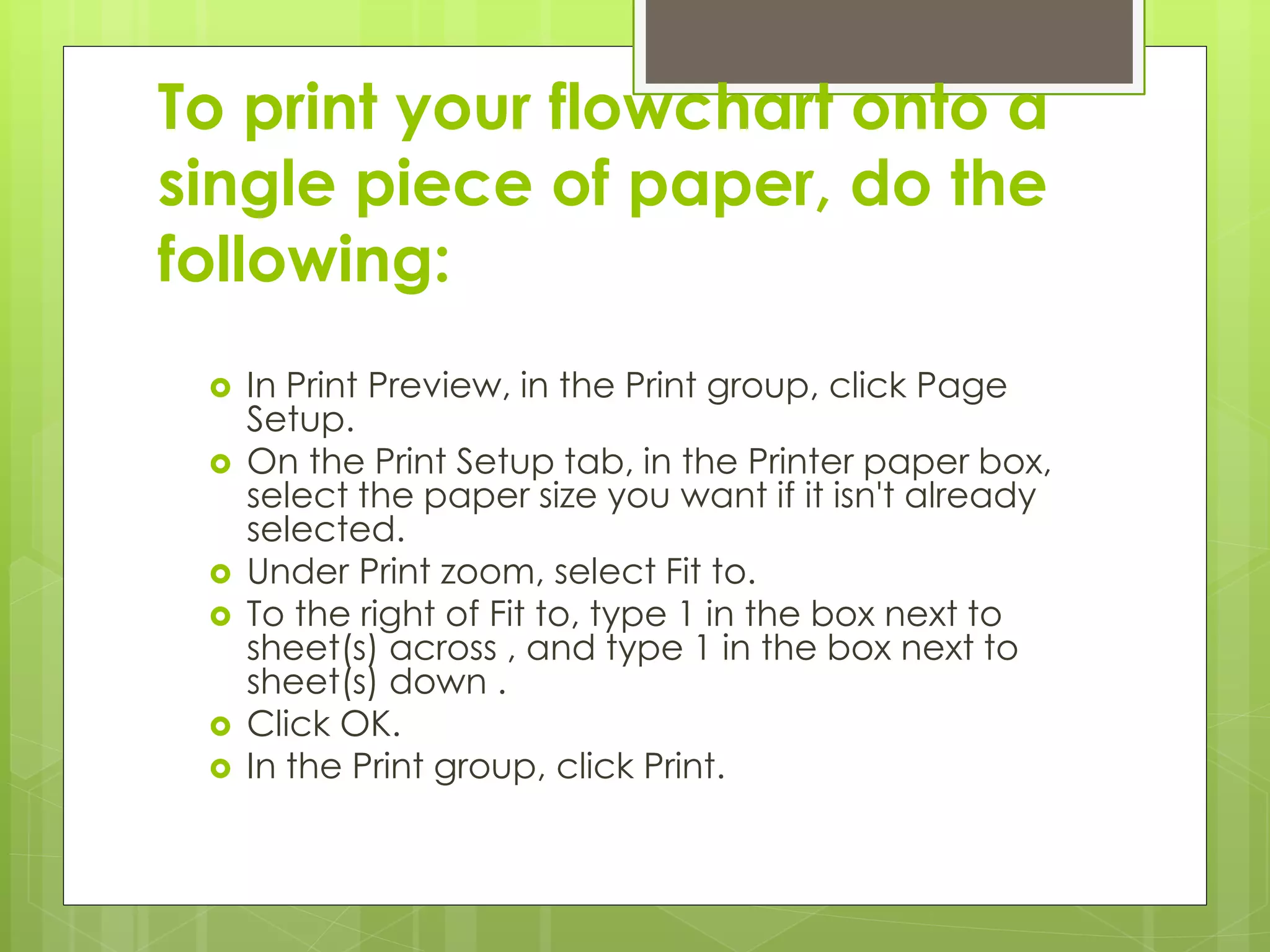 To print your flowchart onto a single piece of paper, do the following:

In Print Preview, in the Print group, click Page Setup.
On the Print Setup tab, in the Printer paper box, select the paper size you want if it isn't already selected.
Under Print zoom, select Fit to.
To the right of Fit to, type 1 in the box next to sheet(s) across , and type 1 in the box next to sheet(s) down .
Click OK.
In the Print group, click Print.