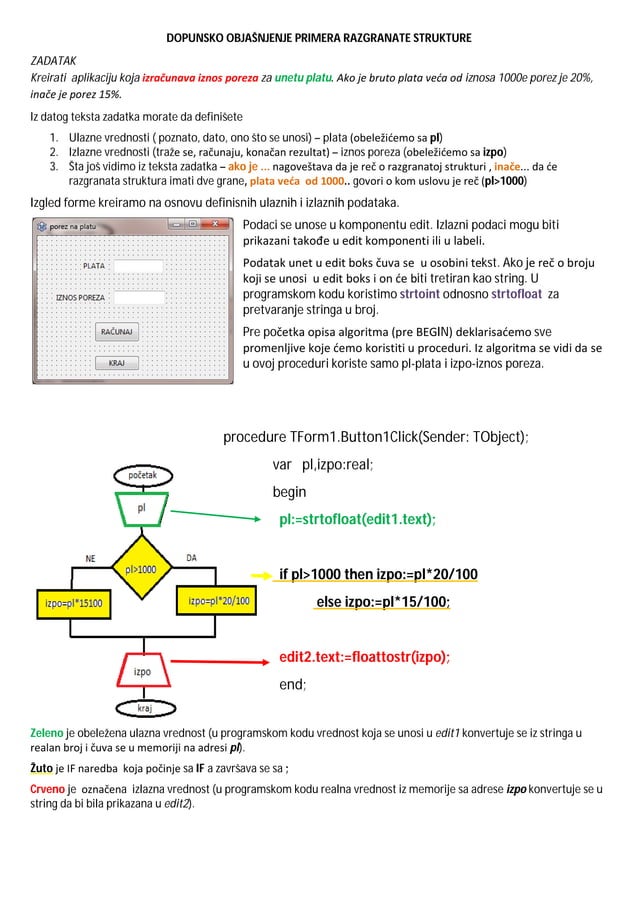 DOPUNSKO OBJAŠNJENJE PRIMERA RAZGRANATE STRUKTURE

ZADATAK
Kreirati aplikaciju koja izračunava iznos poreza za unetu platu. Ako je bruto plata veća od iznosa 1000e porez je 20%, inače je porez 15%.

Iz datog teksta zadatka morate da definišete

1. Ulazne vrednosti ( poznato, dato, ono što se unosi) – plata (obeležićemo sa pl)
2. Izlazne vrednosti (traže se, računaju, konačan rezultat) – iznos poreza (obeležićemo sa izpo)
3. Šta još vidimo iz teksta zadatka – ako je ... nagoveštava da je reč o razgranatoj strukturi , inače... da će razgranata struktura imati dve grane, plata veća od 1000.. govori o kom uslovu je reč (pl>1000)

Izgled forme kreiramo na osnovu definisnih ulaznih i izlaznih podataka.

porez na platu
PLATA
IZNOS POREZA
RAČUNAJ
KRAJ

Podaci se unose u komponentu edit. Izlazni podaci mogu biti prikazani takođe u edit komponenti ili u labeli.

Podatak unet u edit boks čuva se u osobini tekst. Ako je reč o broju koji se unosi u edit boks i on će biti tretiran kao string. U programskom kodu koristimo strtoint odnosno strtofloat za pretvaranje stringa u broj.

Pre početka opisa algoritma (pre BEGIN) deklarisaćemo sve promenljive koje ćemo koristiti u proceduri. Iz algoritma se vidi da se u ovoj proceduri koriste samo pl-plata i izpo-iznos poreza.

procedure TForm1.Button1Click(Sender: TObject);
var pl,izpo:real;
begin
pl:=strtofloat(edit1.text);
if pl>1000 then izpo:=pl*20/100
else izpo:=pl*15/100;
edit2.text:=floattostr(izpo);
end;

početak
pl
NE
pl>1000
DA
izpo=pl*15100
izpo=pl*20/100
izpo
kraj

Zeleno je obeležena ulazna vrednost (u programskom kodu vrednost koja se unosi u edit1 konvertuje se iz stringa u realan broj i čuva se u memoriji na adresi pl).

Žuto je IF naredba koja počinje sa IF a završava se sa ;

Crveno je označena izlazna vrednost (u programskom kodu realna vrednost iz memorije sa adrese izpo konvertuje se u string da bi bila prikazana u edit2).