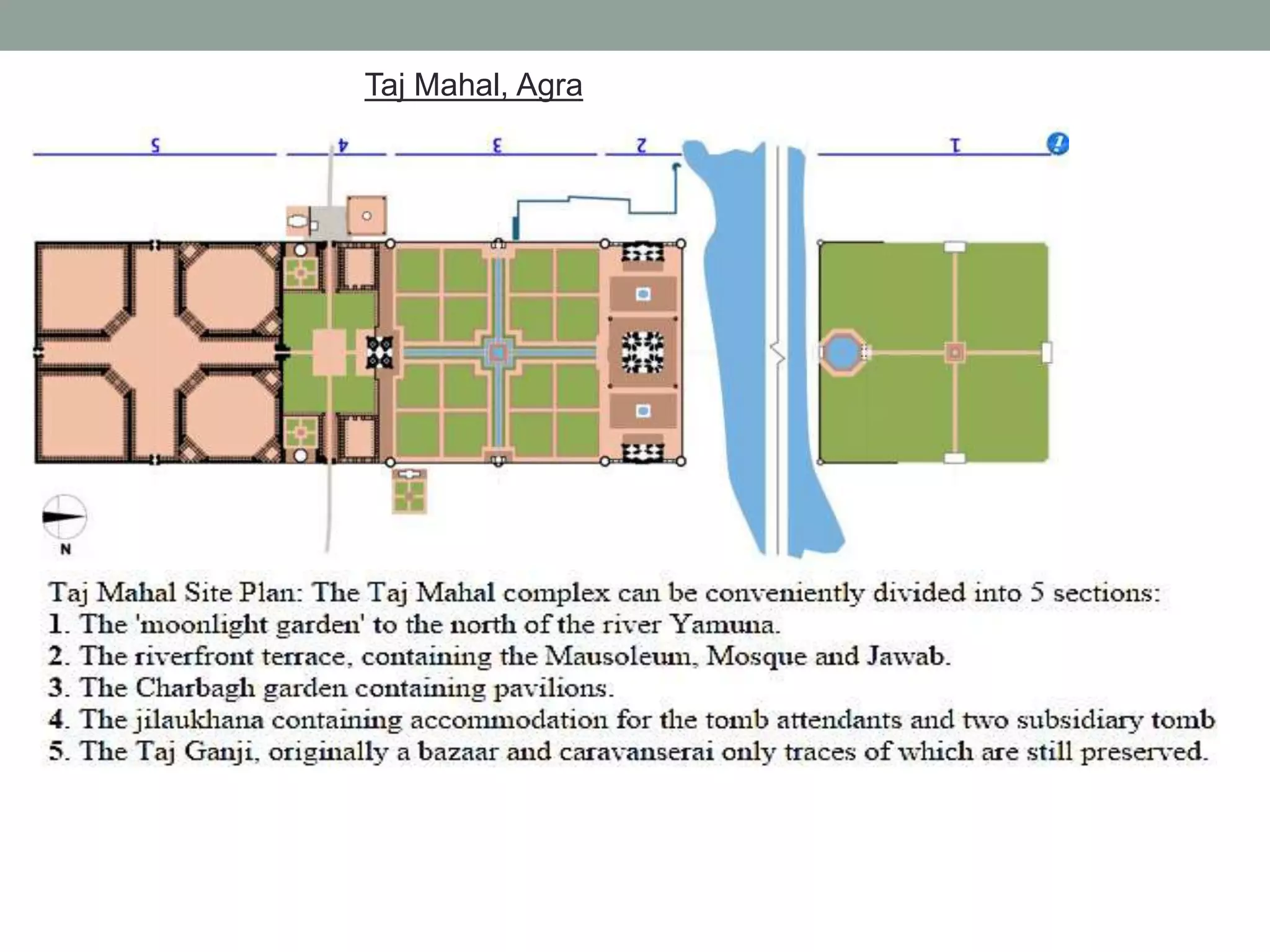 Taj Mahal, Agra

5

4

3

2

1

N

Taj Mahal Site Plan: The Taj Mahal complex can be conveniently divided into 5 sections:
1. The 'moonlight garden' to the north of the river Yamuna.
2. The riverfront terrace, containing the Mausoleum, Mosque and Jawab.
3. The Charbagh garden containing pavilions.
4. The jilaukhana containing accommodation for the tomb attendants and two subsidiary tomb
5. The Taj Ganji, originally a bazaar and caravanserai only traces of which are still preserved.