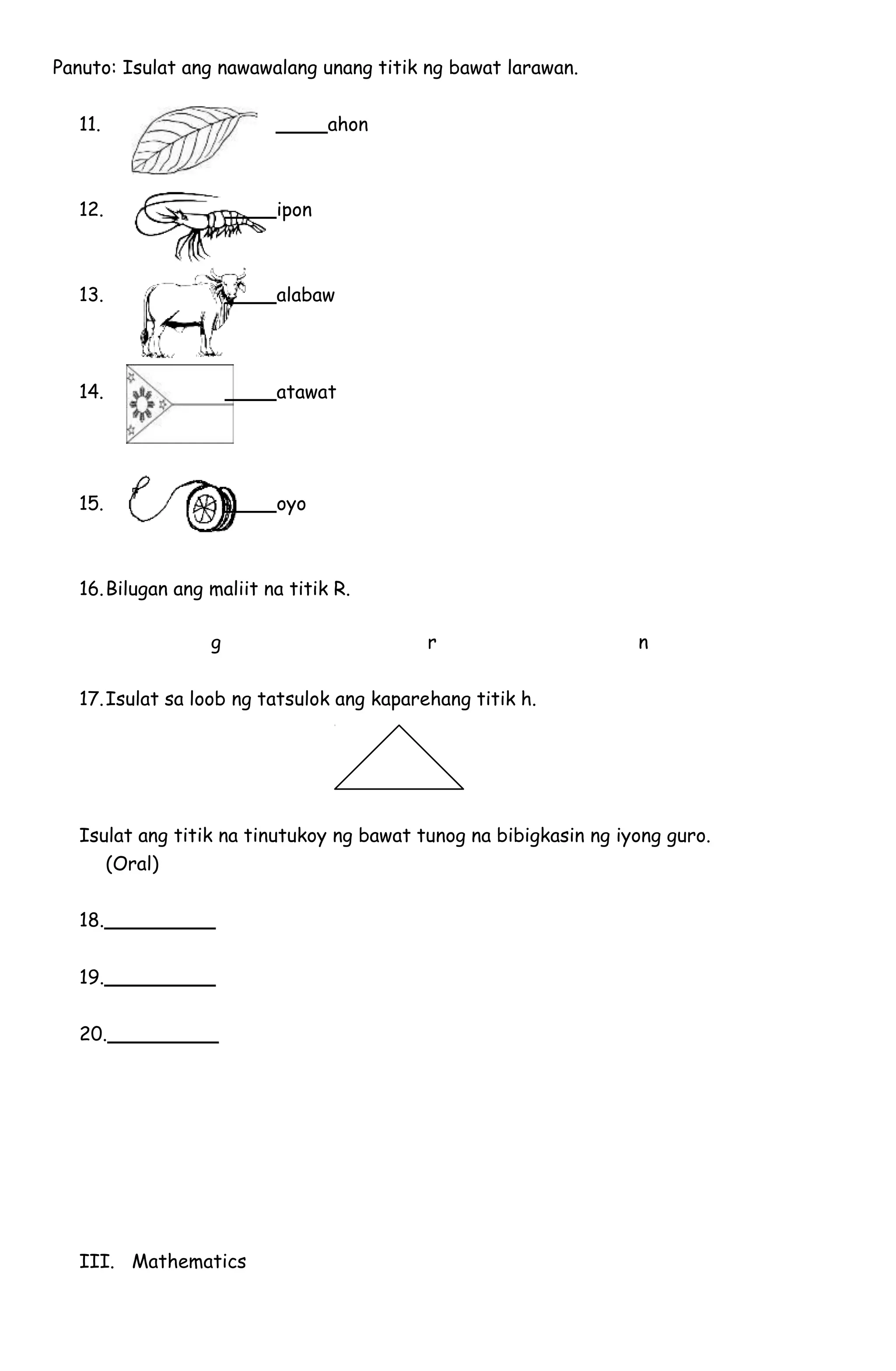 Panuto: Isulat ang nawawalang unang titik ng bawat larawan.

11. _____ahon

12. _____ipon

13. _____alabaw

14. _____atawat

15. _____oyo

16. Bilugan ang maliit na titik R.

g  r  n

17. Isulat sa loob ng tatsulok ang kaparehang titik h.

Isulat ang titik na tinutukoy ng bawat tunog na bibigkasin ng iyong guro. (Oral)

18.__________

19.__________

20.__________

III. Mathematics