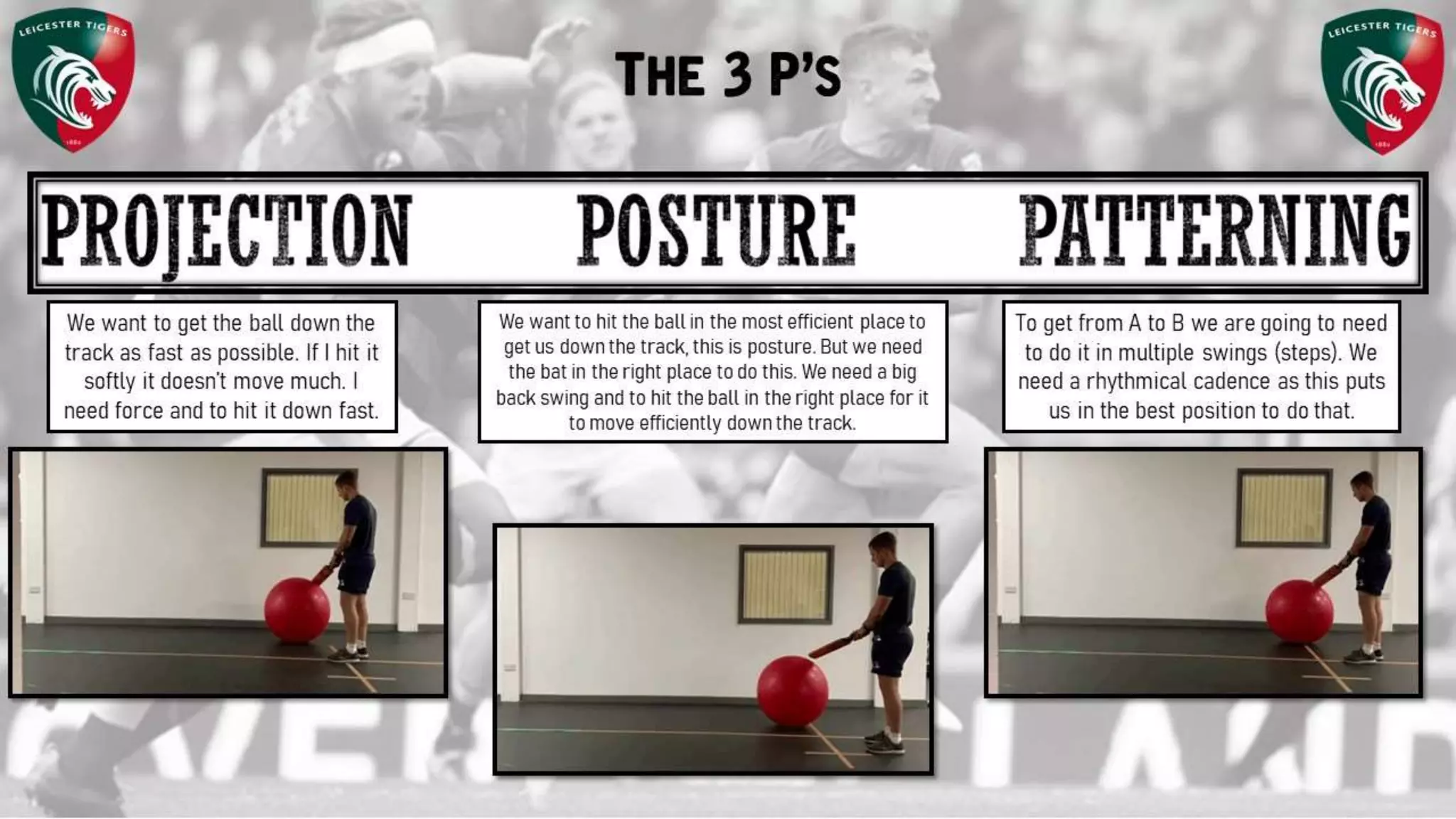 LEICESTER TIGERS

1880

THE 3 P'S

LEICESTER TIGERS

1880

PROJECTION

POSTURE

PATTERNING

We want to get the ball down the track as fast as possible. If I hit it softly it doesn't move much. I need force and to hit it down fast.

We want to hit the ball in the most efficient place to get us down the track, this is posture. But we need the bat in the right place to do this. We need a big back swing and to hit the ball in the right place for it to move efficiently down the track.

To get from A to B we are going to need to do it in multiple swings (steps). We need a rhythmical cadence as this puts us in the best position to do that.