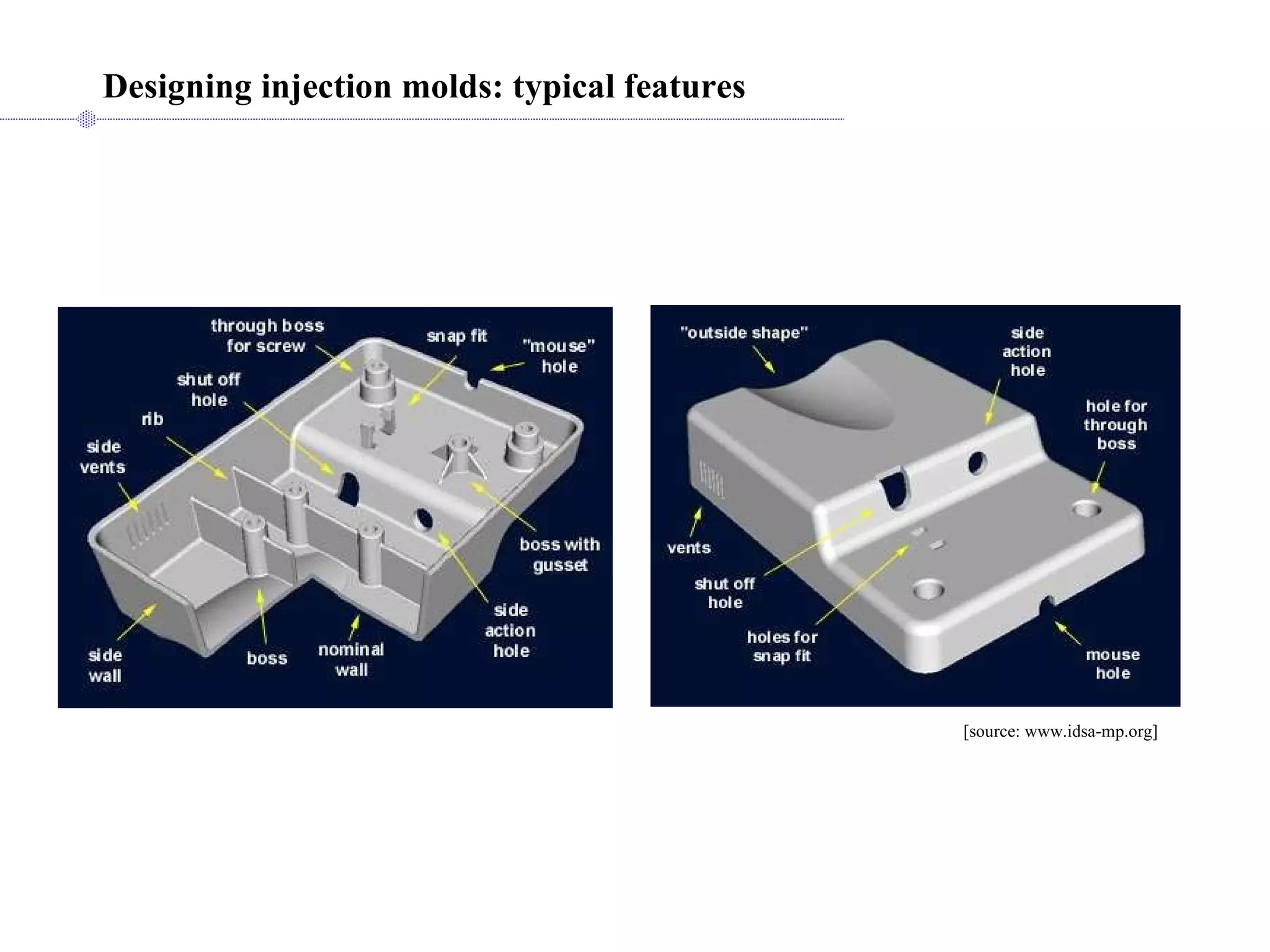 Designing injection molds: typical features

through boss for screw

snap fit

"mouse" hole

shut off hole

rib

side vents

boss with gusset

side action hole

side wall

boss

nominal wall

"outside shape"

side action hole

hole for through boss

vents

shut off hole

holes for snap fit

mouse hole

[source: www.idsa-mp.org]