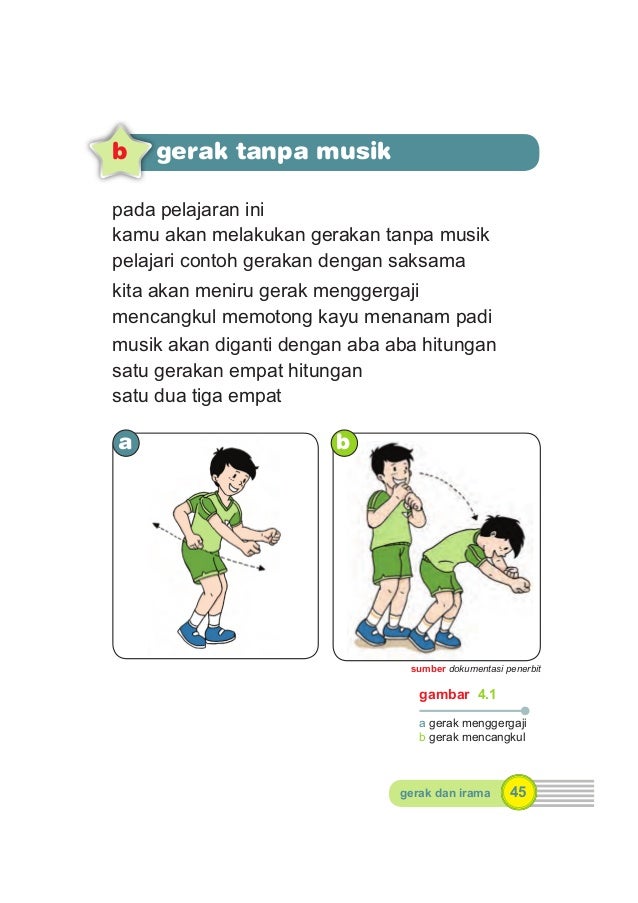 b gerak tanpa musik

pada pelajaran ini
kamu akan melakukan gerakan tanpa musik
pelajari contoh gerakan dengan saksama
kita akan meniru gerak menggergaji
mencangkul memotong kayu menanam padi
musik akan diganti dengan aba aba hitungan
satu gerakan empat hitungan
satu dua tiga empat

a

b

sumber dokumentasi penerbit

gambar 4.1

a gerak menggergaji
b gerak mencangkul

gerak dan irama 45