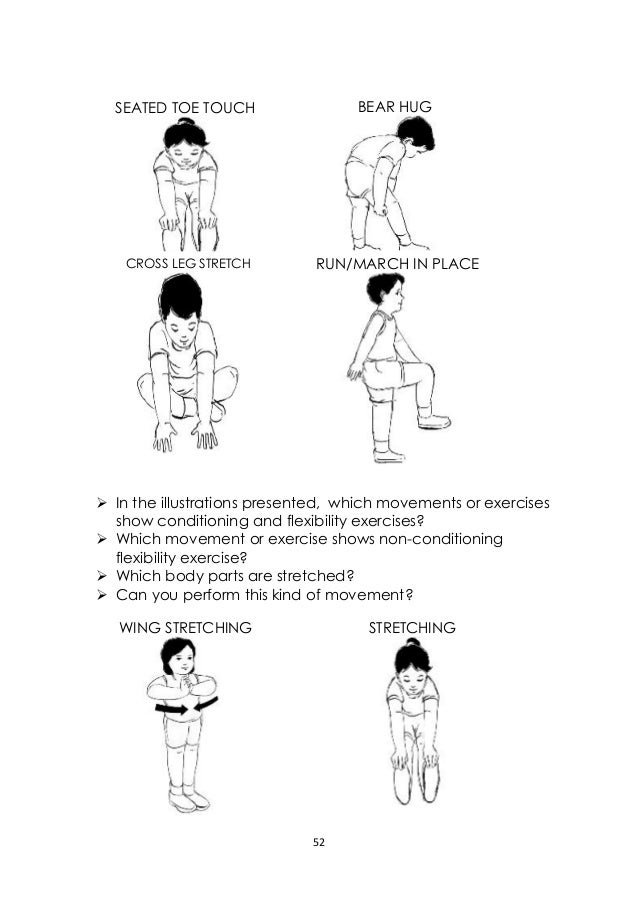 SEATED TOE TOUCH

BEAR HUG

CROSS LEG STRETCH

RUN/MARCH IN PLACE

➢ In the illustrations presented, which movements or exercises show conditioning and flexibility exercises?
➢ Which movement or exercise shows non-conditioning flexibility exercise?
➢ Which body parts are stretched?
➢ Can you perform this kind of movement?

WING STRETCHING

STRETCHING

52