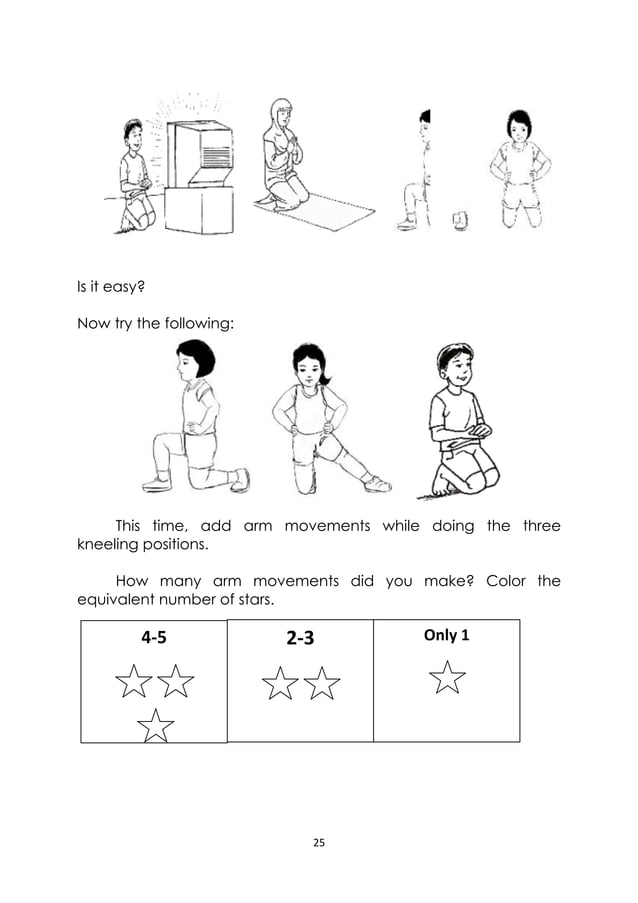 Is it easy?

Now try the following:

This time, add arm movements while doing the three kneeling positions.

How many arm movements did you make? Color the equivalent number of stars.

| 4-5 | 2-3 | Only 1 |
|---|---|---|
| ☆☆☆ | ☆☆ | ☆ |

25