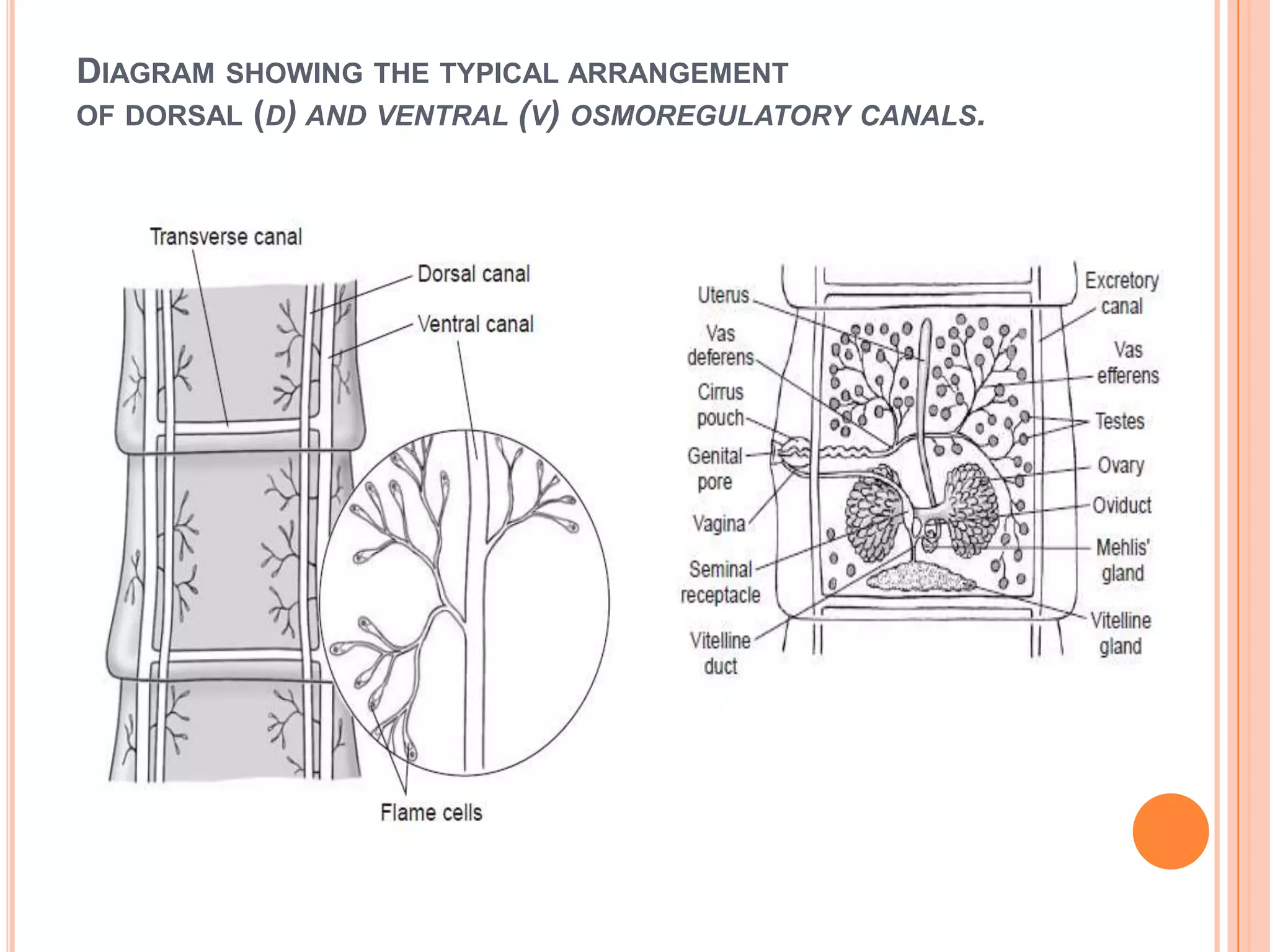 DIAGRAM SHOWING THE TYPICAL ARRANGEMENT OF DORSAL (D) AND VENTRAL (V) OSMOREGULATORY CANALS.

Transverse canal

Dorsal canal

Ventral canal

Flame cells

Uterus

Vas deferens

Cirrus pouch

Genital pore

Vagina

Seminal receptacle

Vitelline duct

Excretory canal

Vas efferens

Testes

Ovary

Oviduct

Mehlis' gland

Vitelline gland