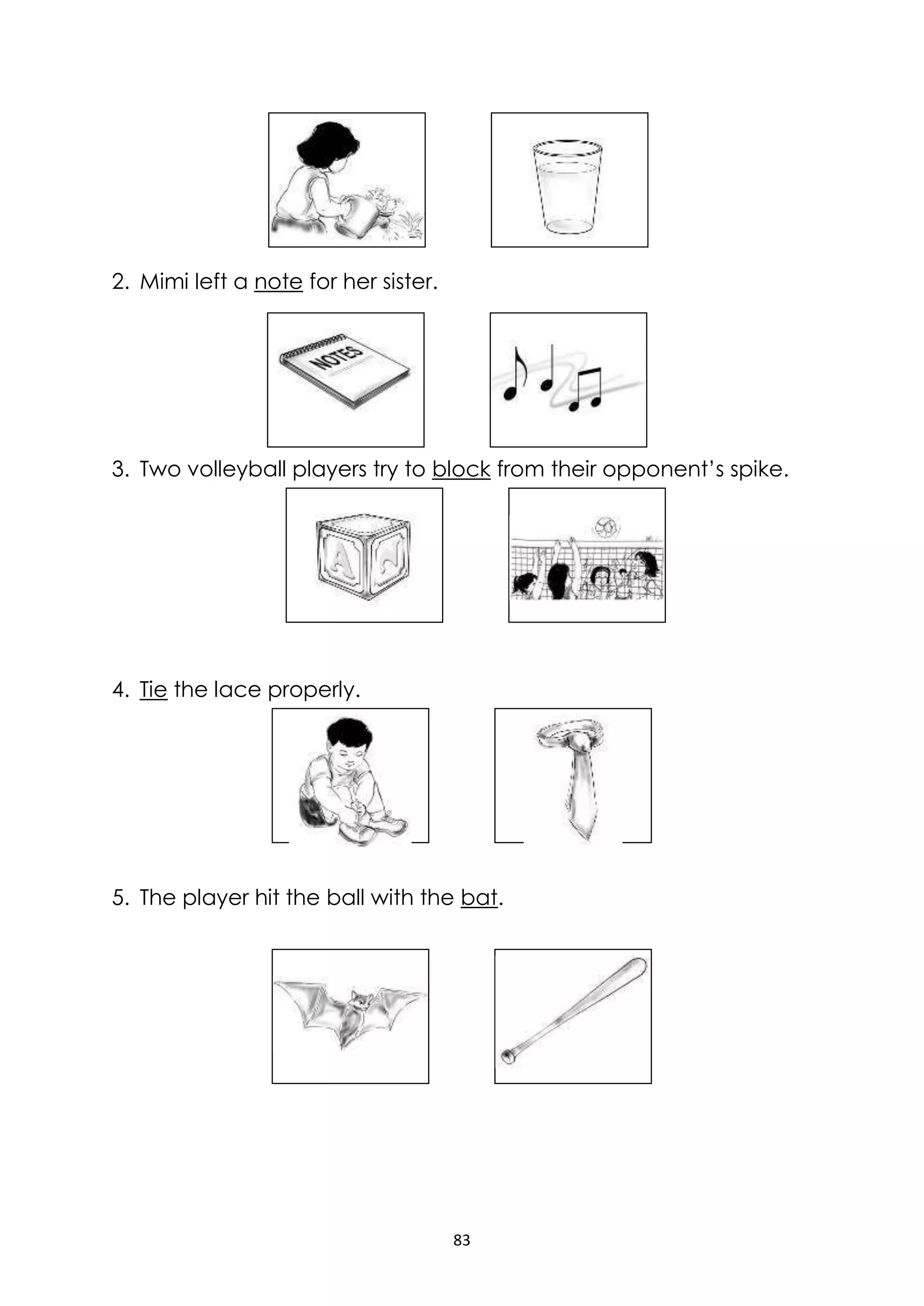 2. Mimi left a note for her sister.

NOTES

3. Two volleyball players try to block from their opponent's spike.

A

4. Tie the lace properly.

5. The player hit the ball with the bat.

83