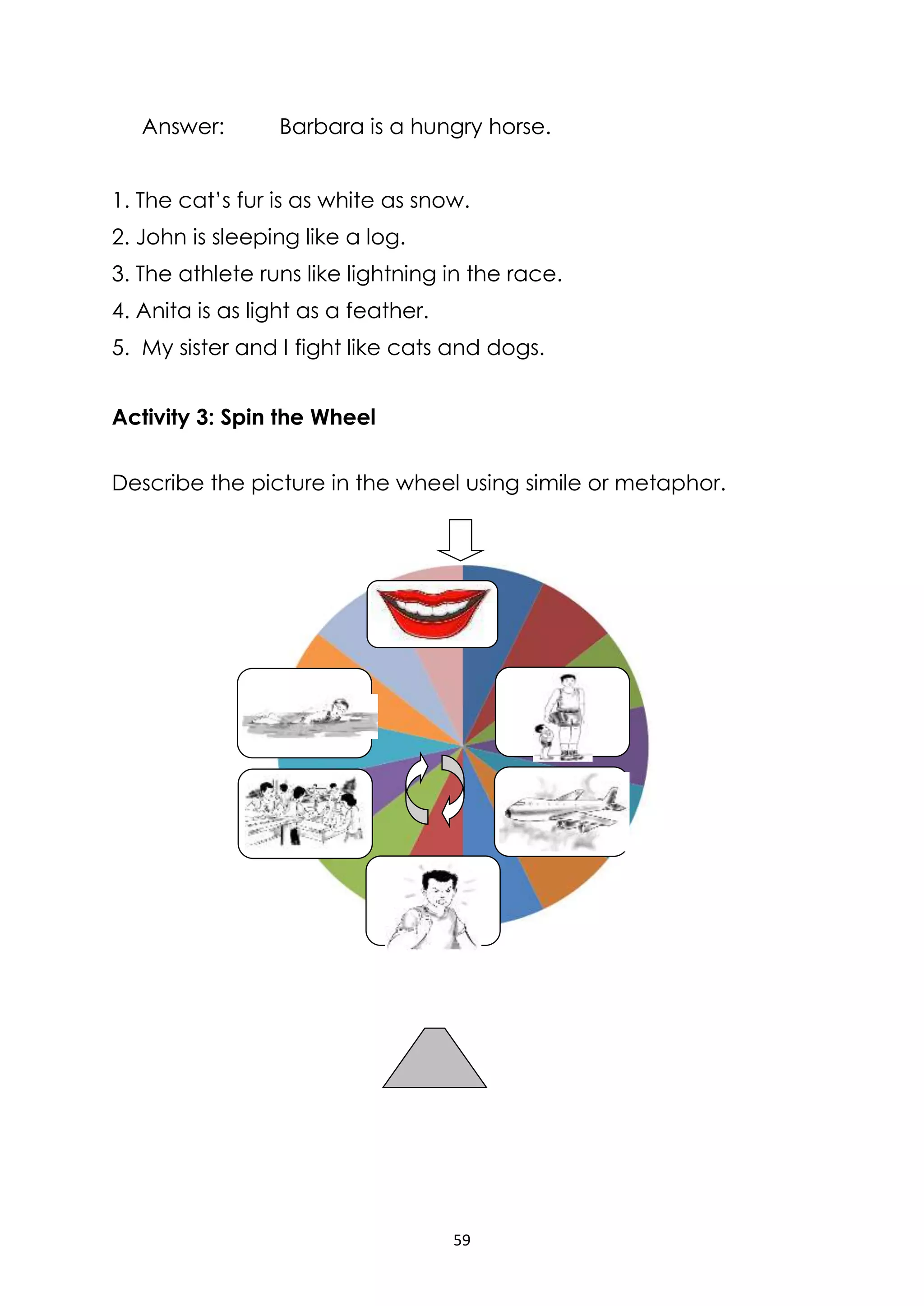 Answer: Barbara is a hungry horse.

1. The cat's fur is as white as snow.
2. John is sleeping like a log.
3. The athlete runs like lightning in the race.
4. Anita is as light as a feather.
5. My sister and I fight like cats and dogs.

**Activity 3: Spin the Wheel**

Describe the picture in the wheel using simile or metaphor.

59