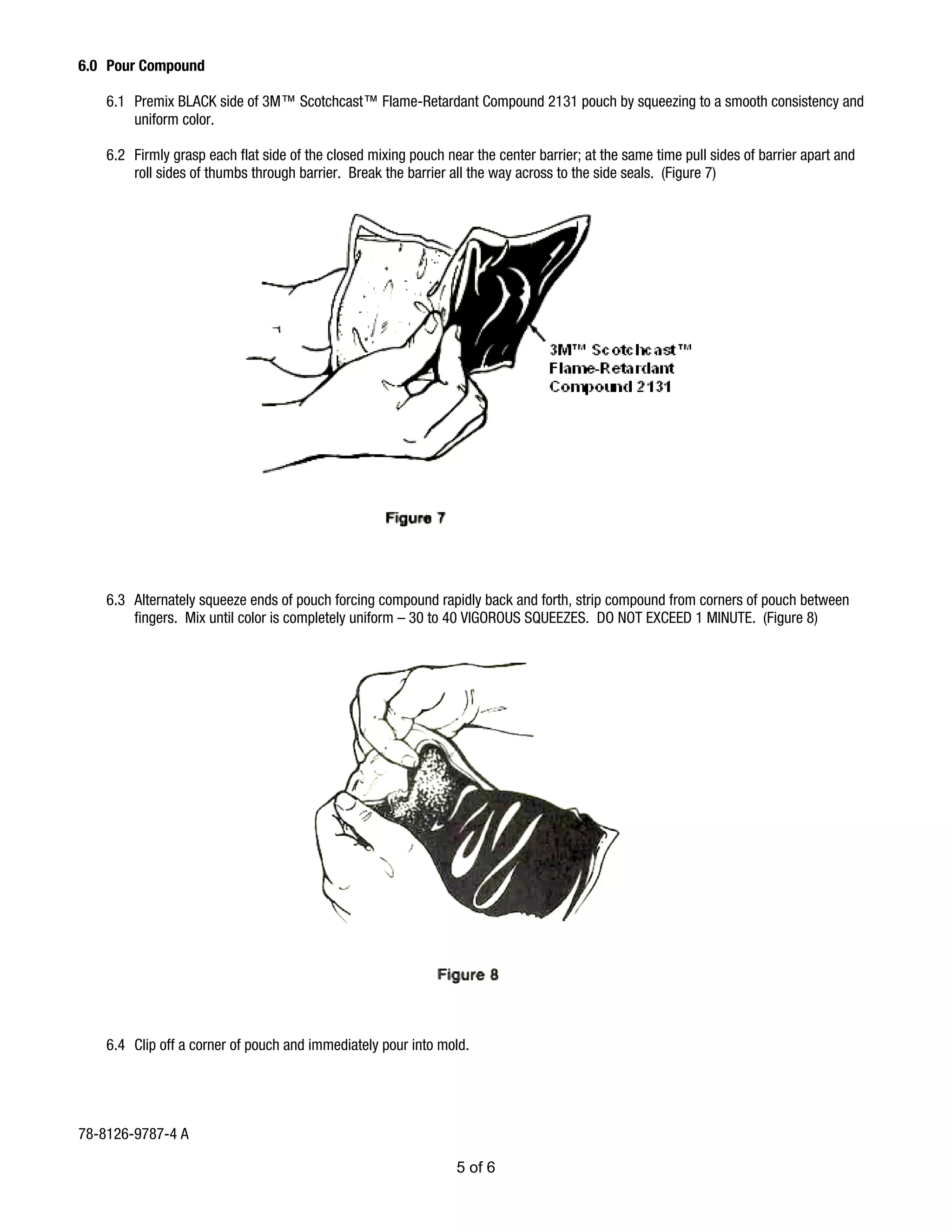 6.0 Pour Compound

6.1 Premix BLACK side of 3M™ Scotchcast™ Flame-Retardant Compound 2131 pouch by squeezing to a smooth consistency and uniform color.

6.2 Firmly grasp each flat side of the closed mixing pouch near the center barrier; at the same time pull sides of barrier apart and roll sides of thumbs through barrier. Break the barrier all the way across to the side seals. (Figure 7)

3M™ Scotchcast™ Flame-Retardant Compound 2131

Figure 7

6.3 Alternately squeeze ends of pouch forcing compound rapidly back and forth, strip compound from corners of pouch between fingers. Mix until color is completely uniform – 30 to 40 VIGOROUS SQUEEZES. DO NOT EXCEED 1 MINUTE. (Figure 8)

Figure 8

6.4 Clip off a corner of pouch and immediately pour into mold.

78-8126-9787-4 A

5 of 6