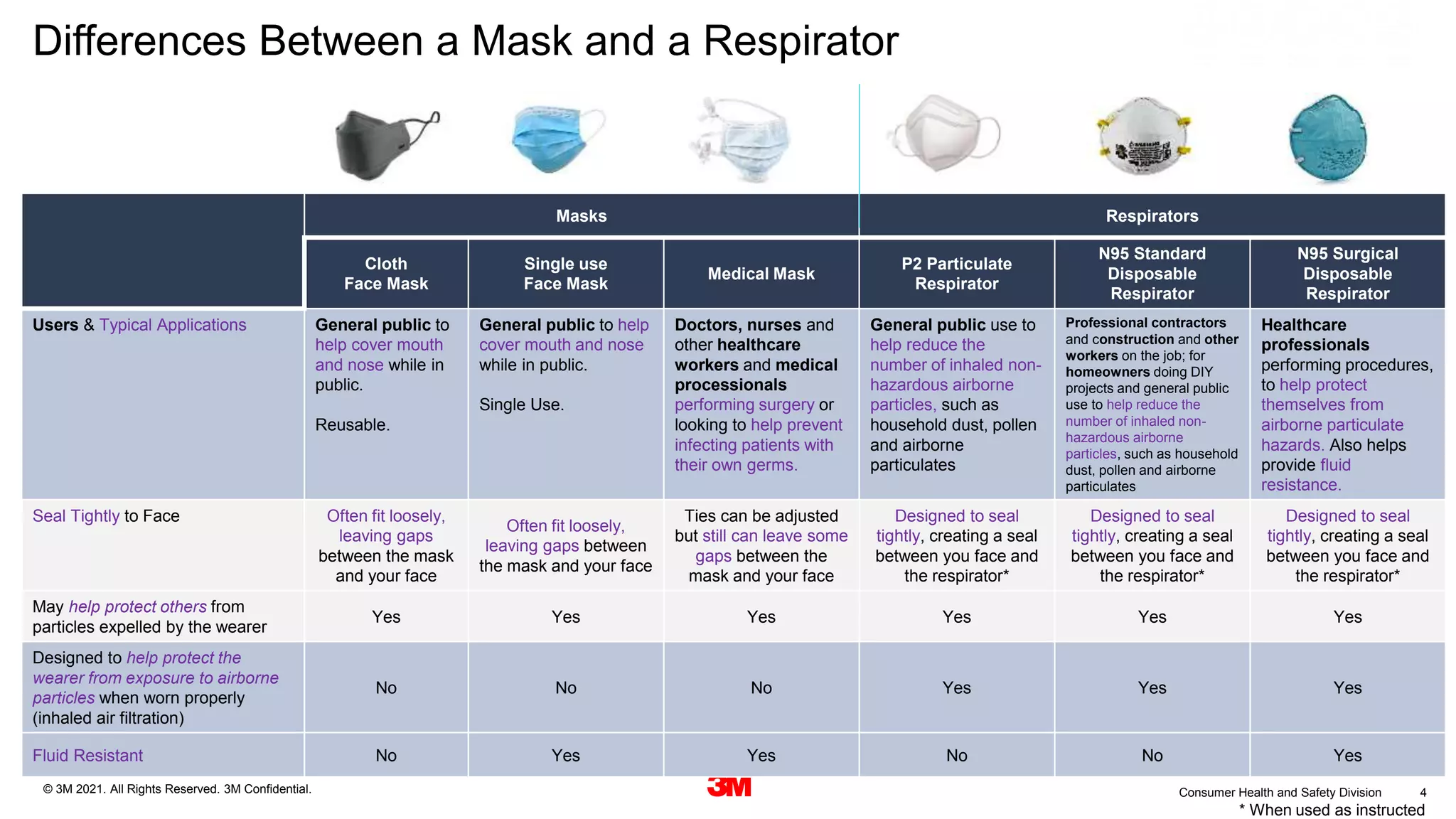 Differences Between a Mask and a Respirator

| | Masks | | | Respirators | | |
|---|---|---|---|---|---|---|
| | Cloth Face Mask | Single use Face Mask | Medical Mask | P2 Particulate Respirator | N95 Standard Disposable Respirator | N95 Surgical Disposable Respirator |
| Users & Typical Applications | General public to help cover mouth and nose while in public. Reusable. | General public to help cover mouth and nose while in public. Single Use. | Doctors, nurses and other healthcare workers and medical processionals performing surgery or looking to help prevent infecting patients with their own germs. | General public use to help reduce the number of inhaled non-hazardous airborne particles, such as household dust, pollen and airborne particulates | Professional contractors and construction and other workers on the job; for homeowners doing DIY projects and general public use to help reduce the number of inhaled non-hazardous airborne particles, such as household dust, pollen and airborne particulates | Healthcare professionals performing procedures, to help protect themselves from airborne particulate hazards. Also helps provide fluid resistance. |
| Seal Tightly to Face | Often fit loosely, leaving gaps between the mask and your face | Often fit loosely, leaving gaps between the mask and your face | Ties can be adjusted but still can leave some gaps between the mask and your face | Designed to seal tightly, creating a seal between you face and the respirator* | Designed to seal tightly, creating a seal between you face and the respirator* | Designed to seal tightly, creating a seal between you face and the respirator* |
| May help protect others from particles expelled by the wearer | Yes | Yes | Yes | Yes | Yes | Yes |
| Designed to help protect the wearer from exposure to airborne particles when worn properly (inhaled air filtration) | No | No | No | Yes | Yes | Yes |
| Fluid Resistant | No | Yes | Yes | No | No | Yes |

© 3M 2021. All Rights Reserved. 3M Confidential.

3M

Consumer Health and Safety Division 4

* When used as instructed