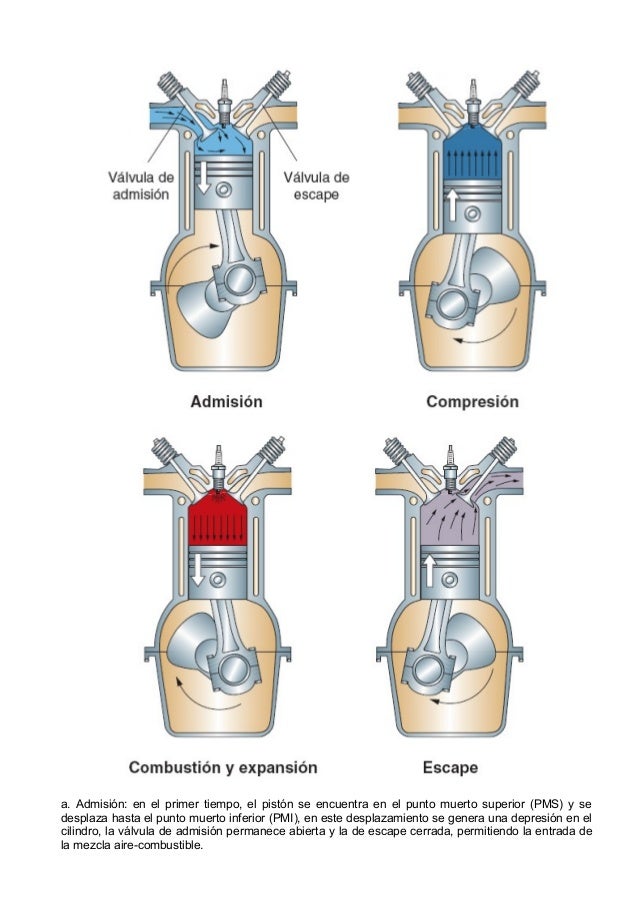 Válvula de admisión

Válvula de escape

Admisión

Compresión

Combustión y expansión

Escape

a. Admisión: en el primer tiempo, el pistón se encuentra en el punto muerto superior (PMS) y se desplaza hasta el punto muerto inferior (PMI), en este desplazamiento se genera una depresión en el cilindro, la válvula de admisión permanece abierta y la de escape cerrada, permitiendo la entrada de la mezcla aire-combustible.