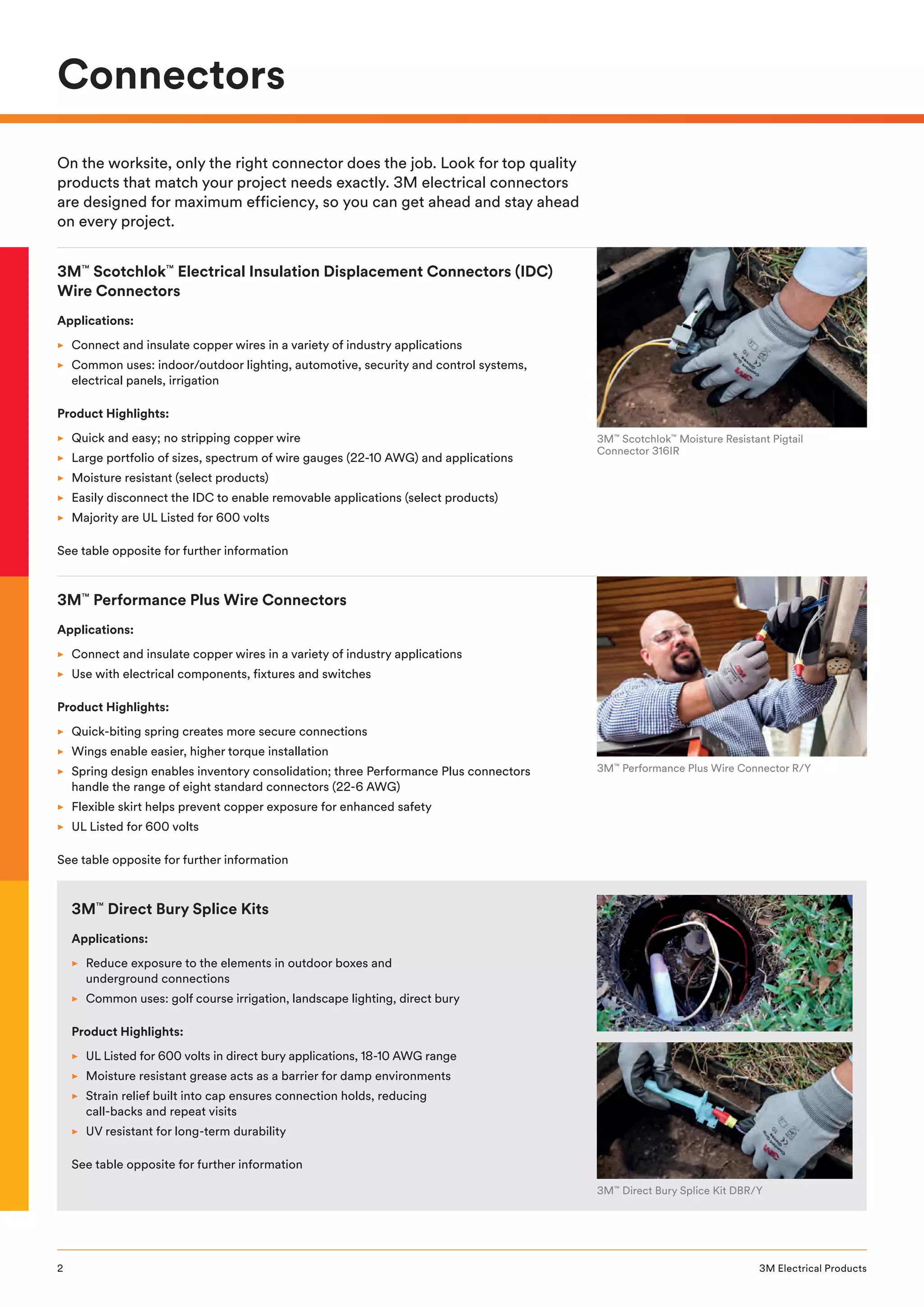 Connectors

On the worksite, only the right connector does the job. Look for top quality products that match your project needs exactly. 3M electrical connectors are designed for maximum efficiency, so you can get ahead and stay ahead on every project.

3M™ Scotchlok™ Electrical Insulation Displacement Connectors (IDC) Wire Connectors

Applications:

▸ Connect and insulate copper wires in a variety of industry applications
▸ Common uses: indoor/outdoor lighting, automotive, security and control systems, electrical panels, irrigation

Product Highlights:

▸ Quick and easy; no stripping copper wire
▸ Large portfolio of sizes, spectrum of wire gauges (22-10 AWG) and applications
▸ Moisture resistant (select products)
▸ Easily disconnect the IDC to enable removable applications (select products)
▸ Majority are UL Listed for 600 volts

See table opposite for further information

3M™ Scotchlok™ Moisture Resistant Pigtail Connector 316IR

3M™ Performance Plus Wire Connectors

Applications:

▸ Connect and insulate copper wires in a variety of industry applications
▸ Use with electrical components, fixtures and switches

Product Highlights:

▸ Quick-biting spring creates more secure connections
▸ Wings enable easier, higher torque installation
▸ Spring design enables inventory consolidation; three Performance Plus connectors handle the range of eight standard connectors (22-6 AWG)
▸ Flexible skirt helps prevent copper exposure for enhanced safety
▸ UL Listed for 600 volts

See table opposite for further information

3M™ Performance Plus Wire Connector R/Y

3M™ Direct Bury Splice Kits

Applications:

▸ Reduce exposure to the elements in outdoor boxes and underground connections
▸ Common uses: golf course irrigation, landscape lighting, direct bury

Product Highlights:

▸ UL Listed for 600 volts in direct bury applications, 18-10 AWG range
▸ Moisture resistant grease acts as a barrier for damp environments
▸ Strain relief built into cap ensures connection holds, reducing call-backs and repeat visits
▸ UV resistant for long-term durability

See table opposite for further information

3M™ Direct Bury Splice Kit DBR/Y

2

3M Electrical Products