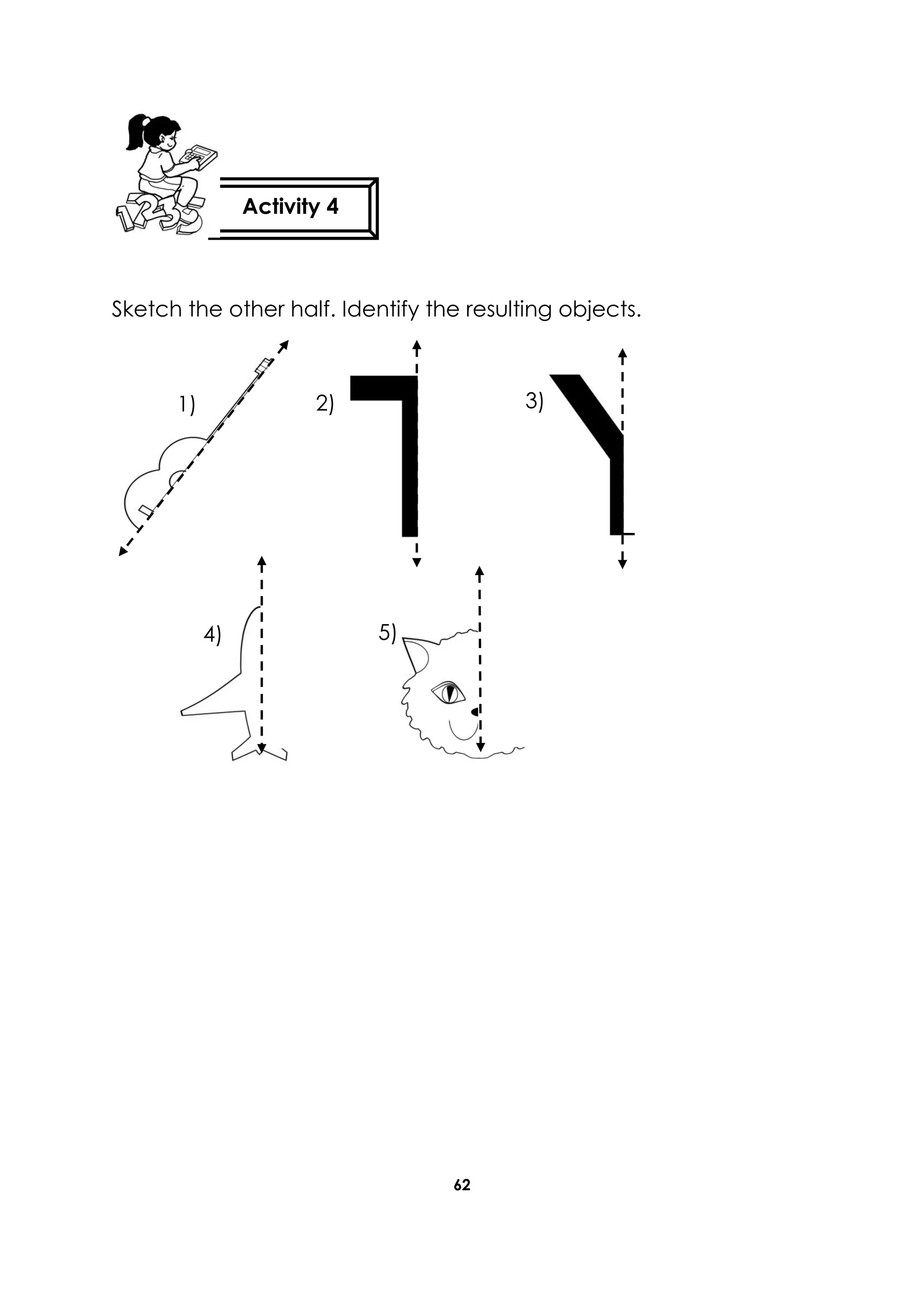 Activity 4

Sketch the other half. Identify the resulting objects.

1)

2)

3)

4)

5)

62