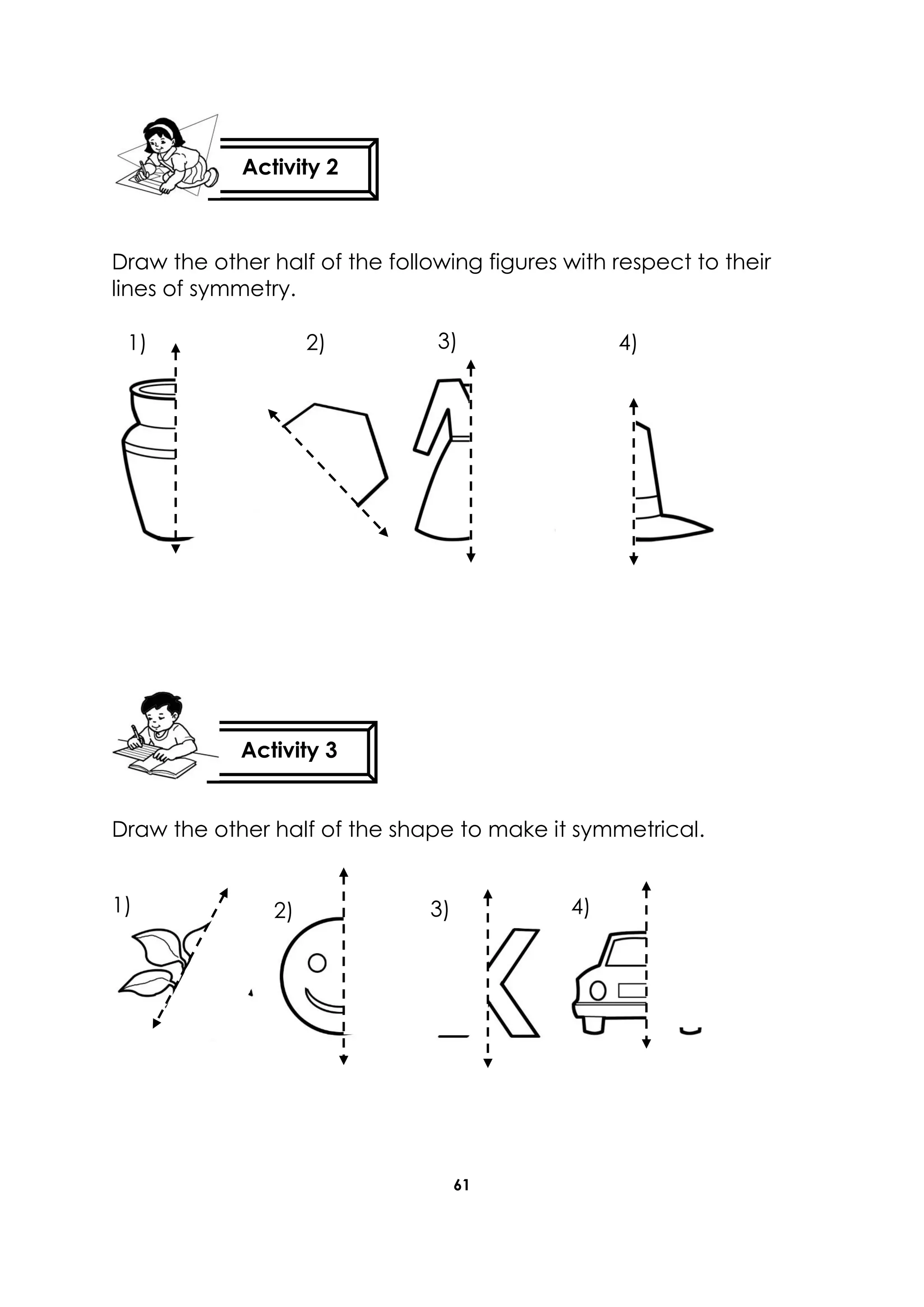 Activity 2

Draw the other half of the following figures with respect to their lines of symmetry.

1)

2)

3)

4)

Activity 3

Draw the other half of the shape to make it symmetrical.

1)

2)

3)

4)

61