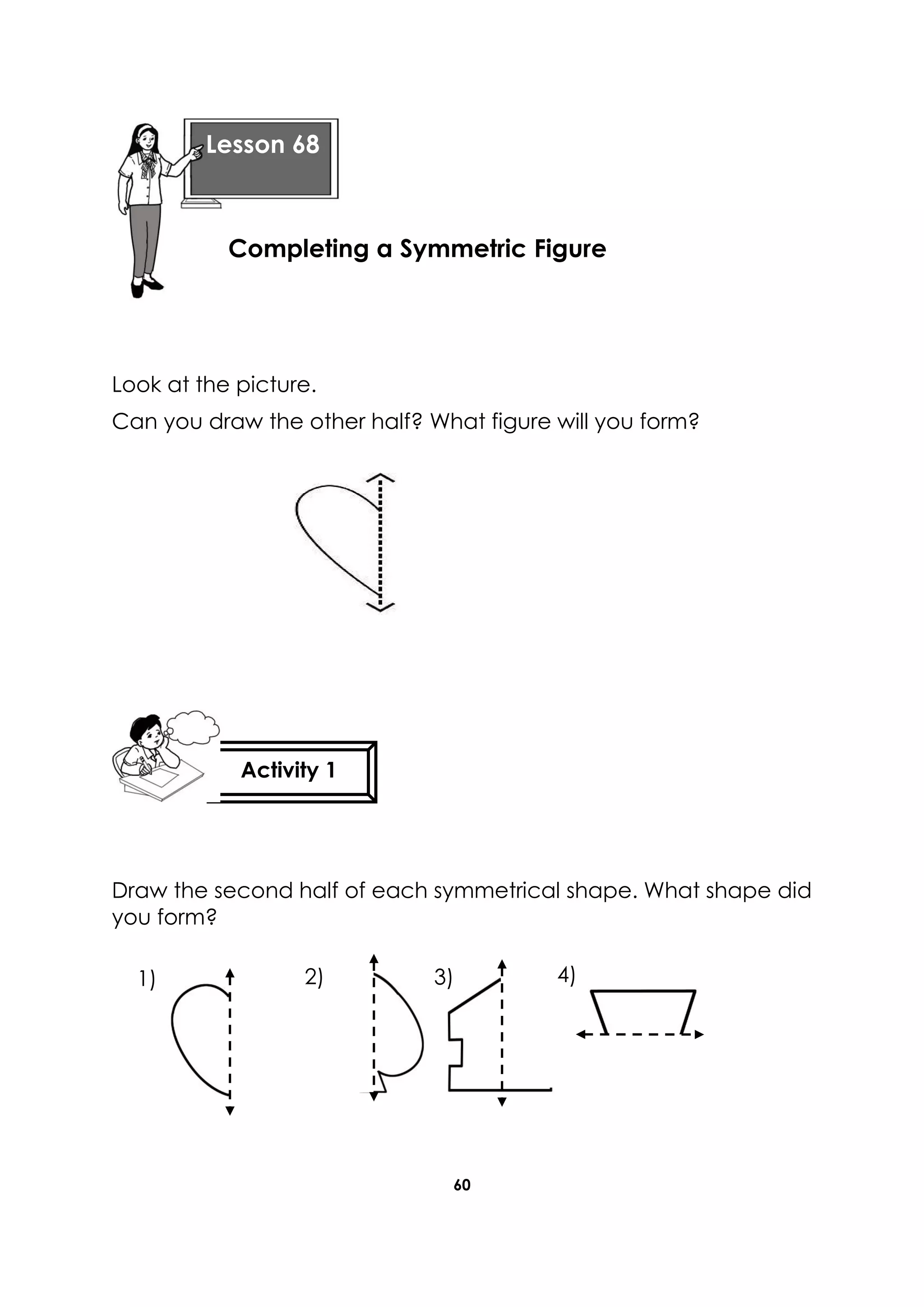 Lesson 68

Completing a Symmetric Figure

Look at the picture.

Can you draw the other half? What figure will you form?

Activity 1

Draw the second half of each symmetrical shape. What shape did you form?

1)

2)

3)

4)

60