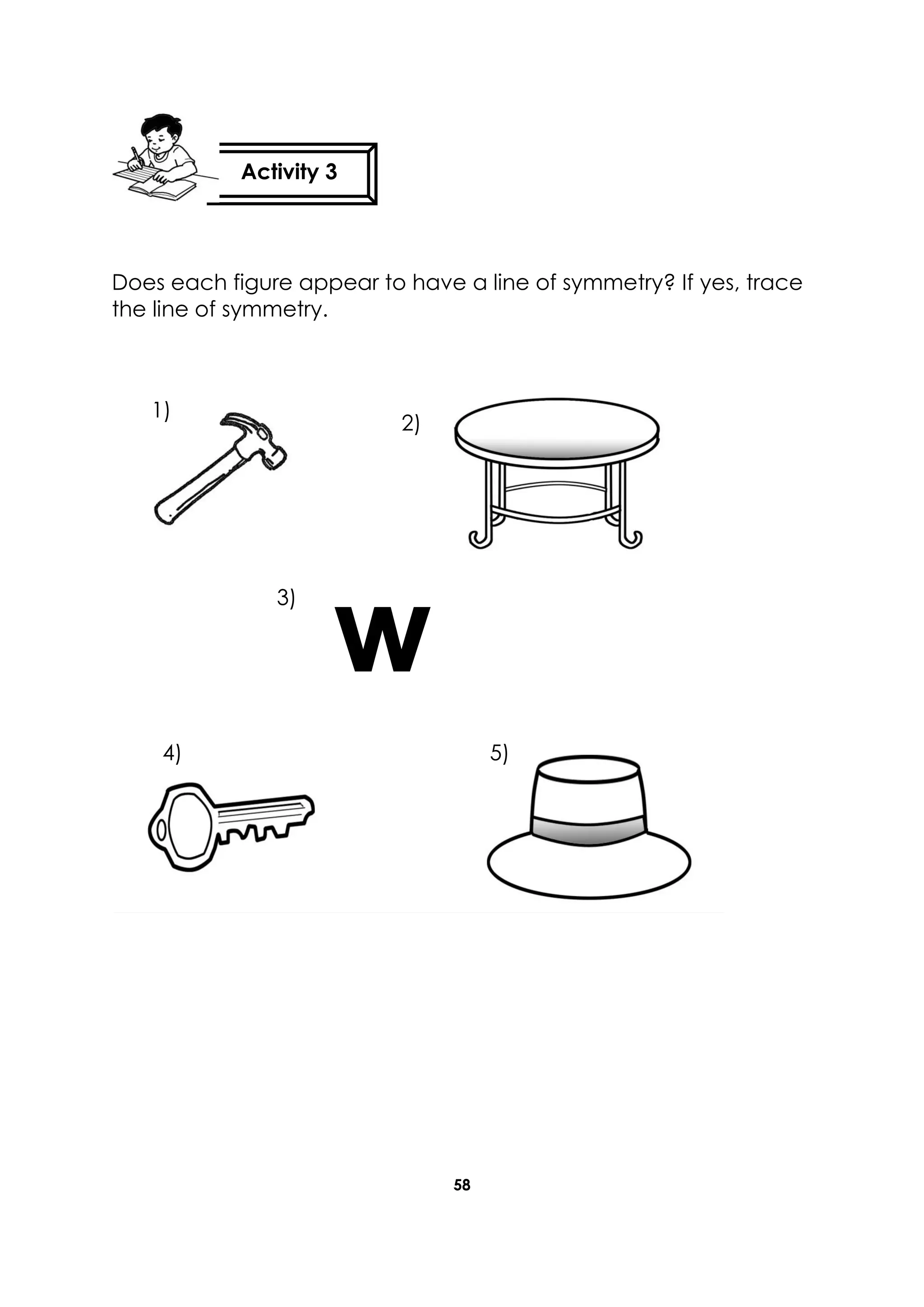 Activity 3

Does each figure appear to have a line of symmetry? If yes, trace the line of symmetry.

1)

2)

3) W

4)

5)

58