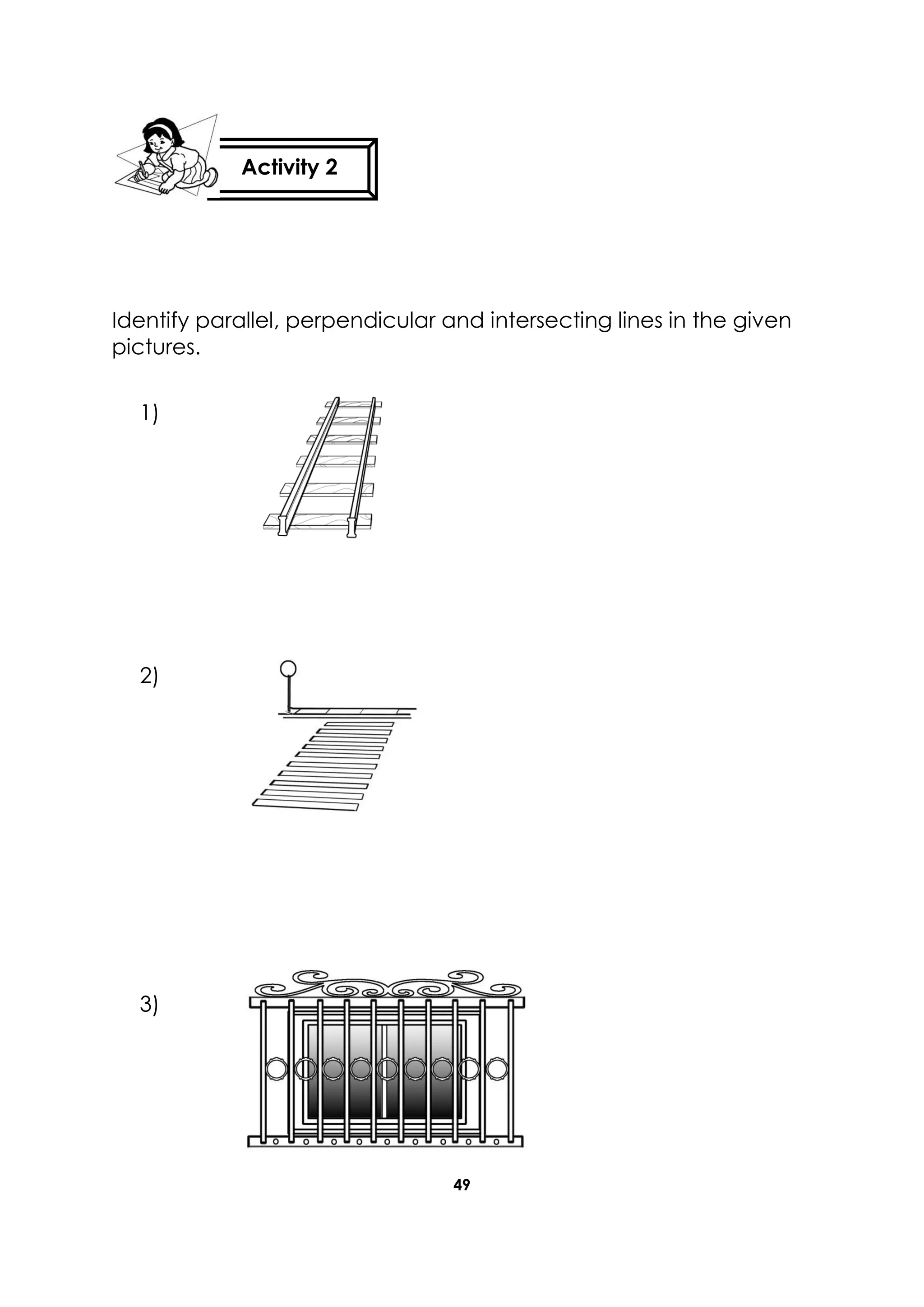 Activity 2

Identify parallel, perpendicular and intersecting lines in the given pictures.

1)

2)

3)

49