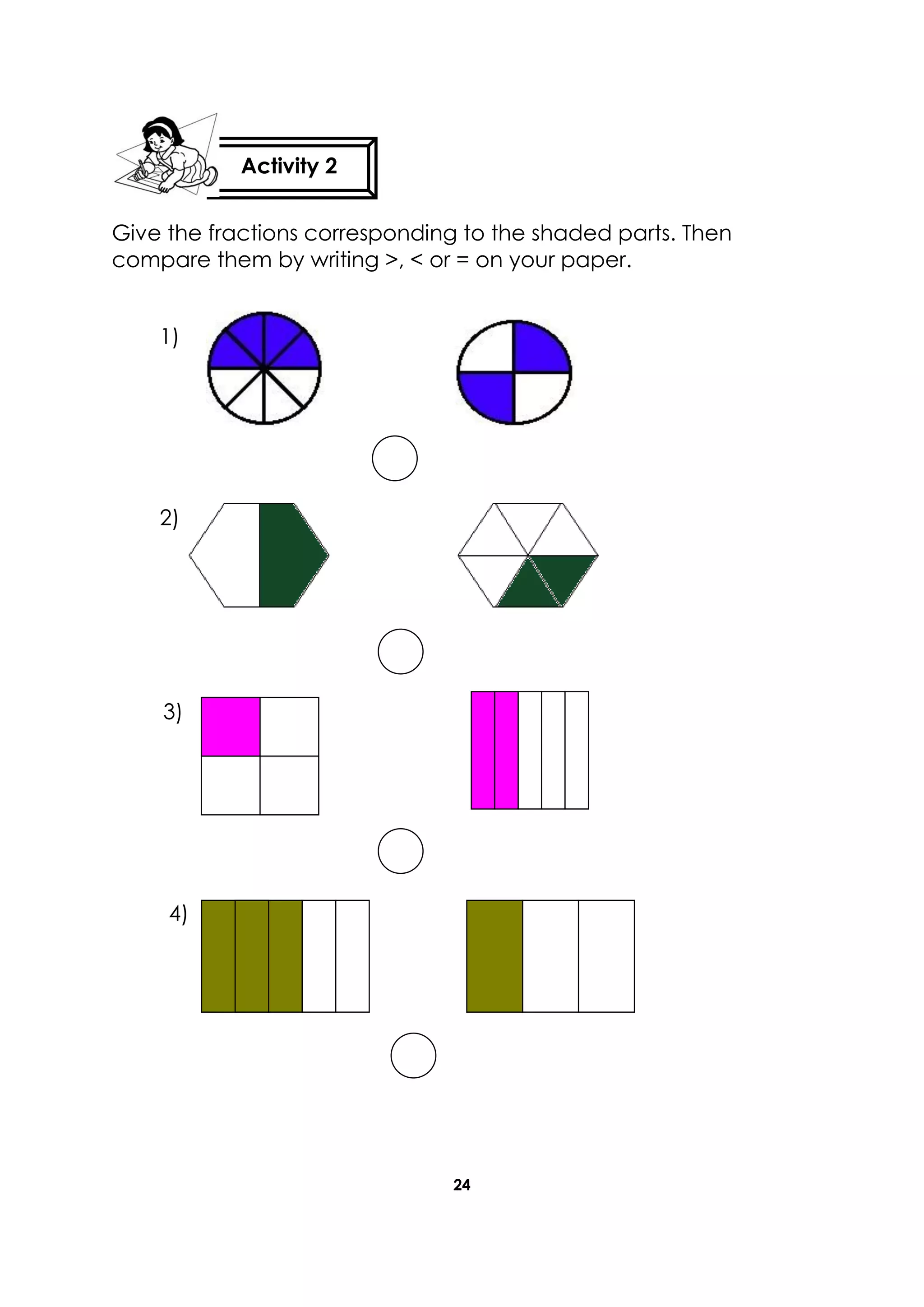 Activity 2

Give the fractions corresponding to the shaded parts. Then compare them by writing >, < or = on your paper.

1)

2)

3)

4)

24