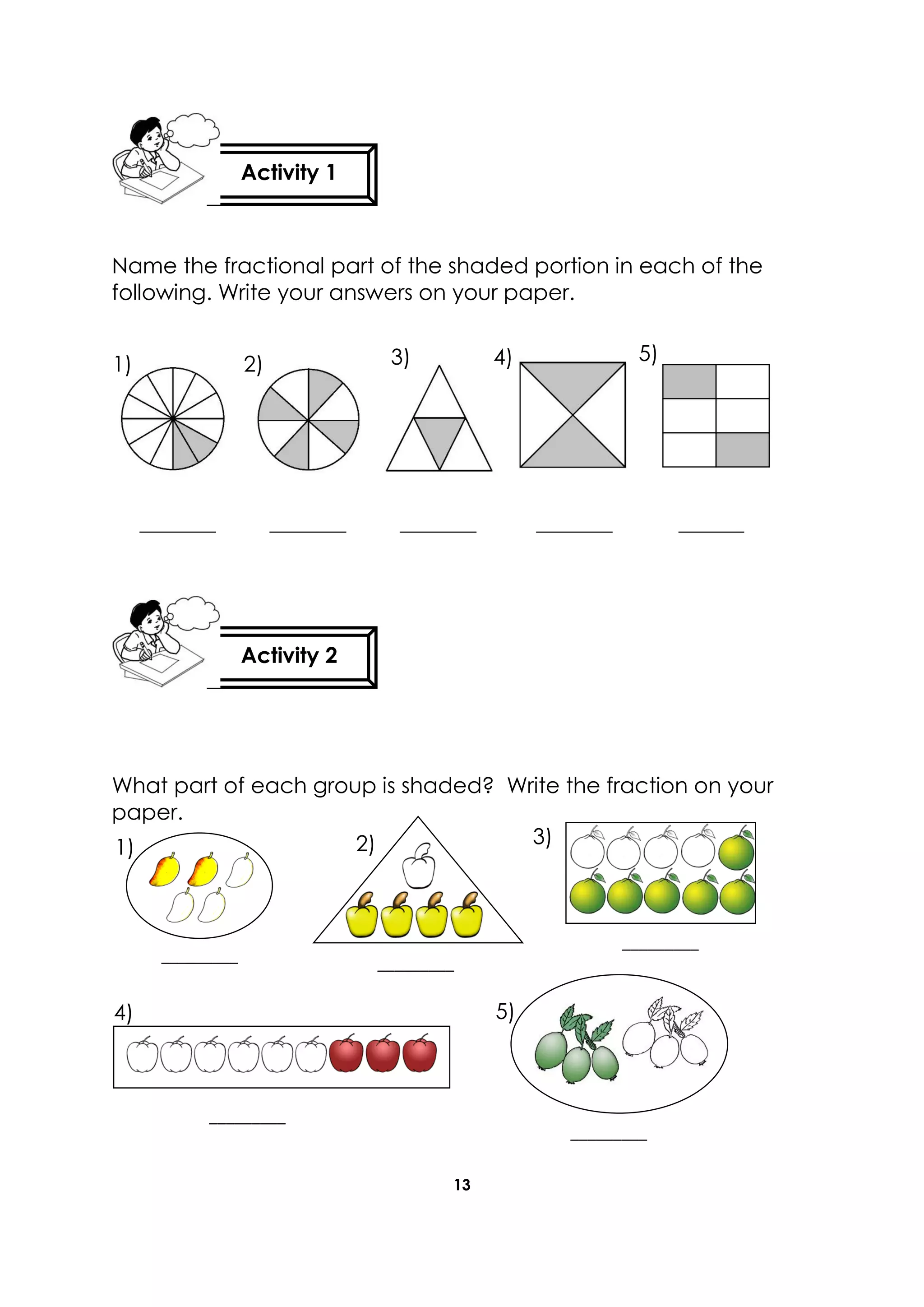 Activity 1

Name the fractional part of the shaded portion in each of the following. Write your answers on your paper.

1) 2) 3) 4) 5)

________ ________ ________ ________ ________

Activity 2

What part of each group is shaded? Write the fraction on your paper.

1) 2) 3)

________ ________ ________

4) 5)

________ ________

13