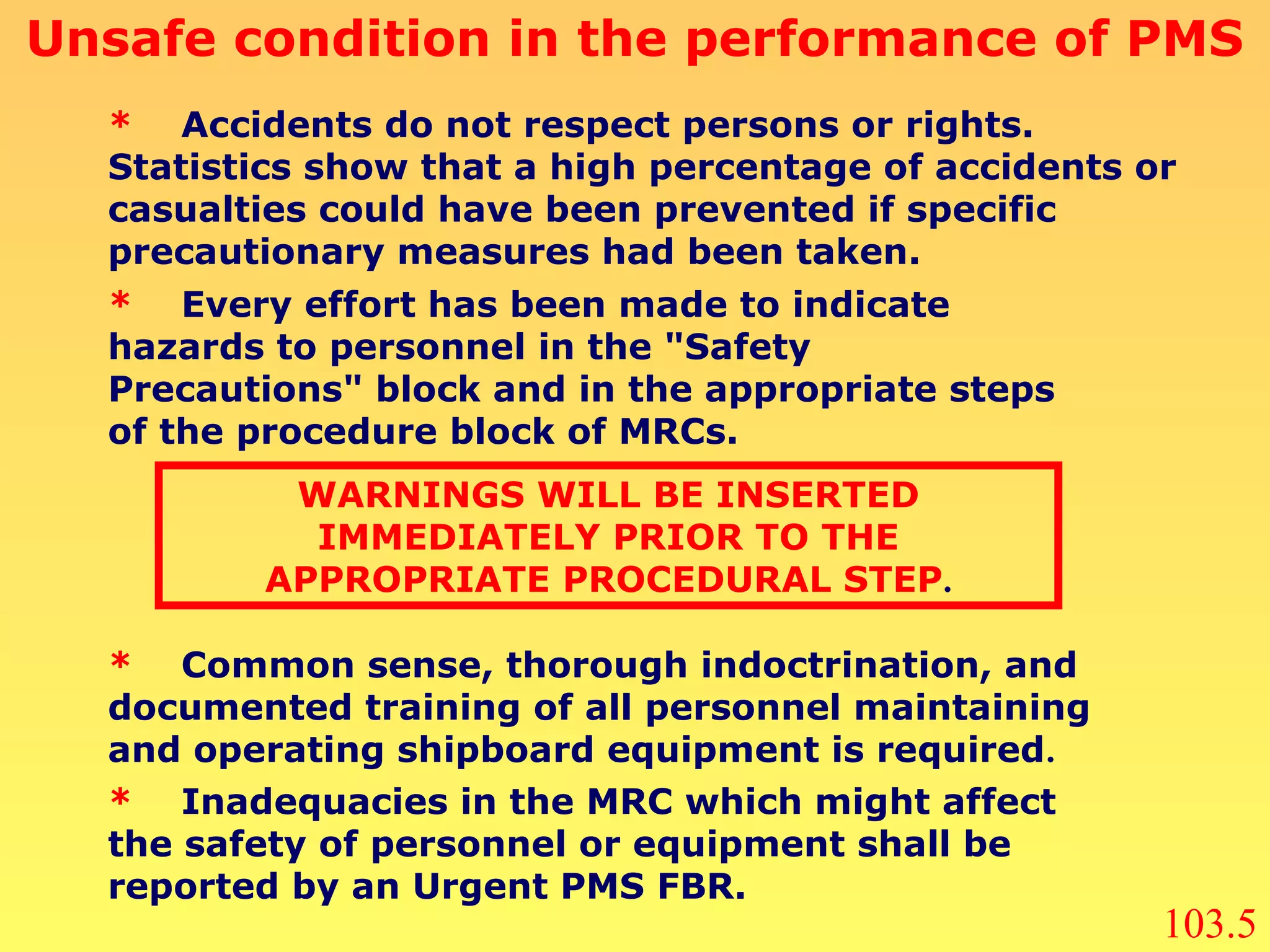 Unsafe condition in the performance of PMS

* Accidents do not respect persons or rights. Statistics show that a high percentage of accidents or casualties could have been prevented if specific precautionary measures had been taken.

* Every effort has been made to indicate hazards to personnel in the "Safety Precautions" block and in the appropriate steps of the procedure block of MRCs.

WARNINGS WILL BE INSERTED IMMEDIATELY PRIOR TO THE APPROPRIATE PROCEDURAL STEP.

* Common sense, thorough indoctrination, and documented training of all personnel maintaining and operating shipboard equipment is required.

* Inadequacies in the MRC which might affect the safety of personnel or equipment shall be reported by an Urgent PMS FBR.

103.5