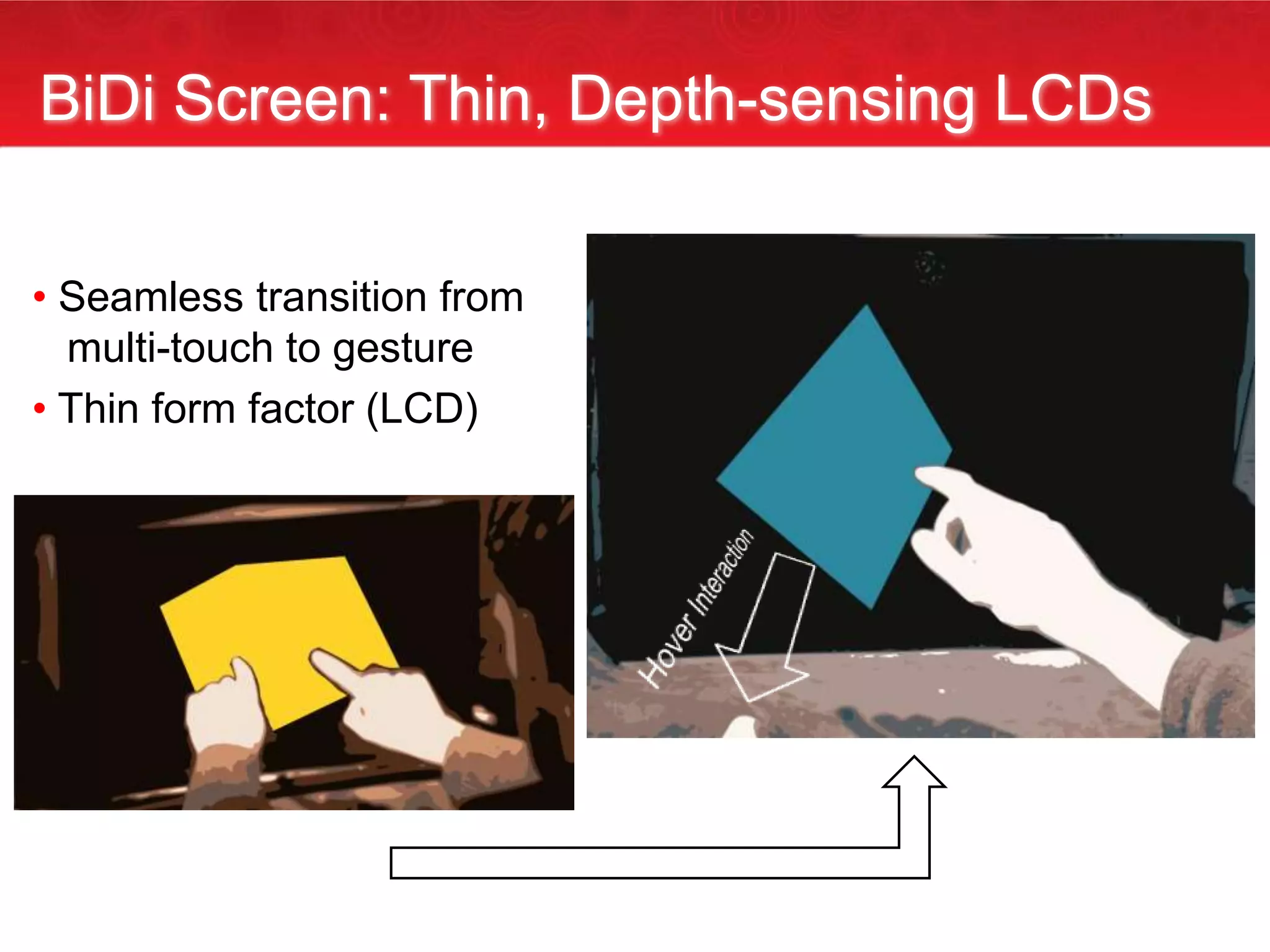 BiDi Screen: Thin, Depth-sensing LCDs

• Seamless transition from multi-touch to gesture
• Thin form factor (LCD)

Hover Interaction