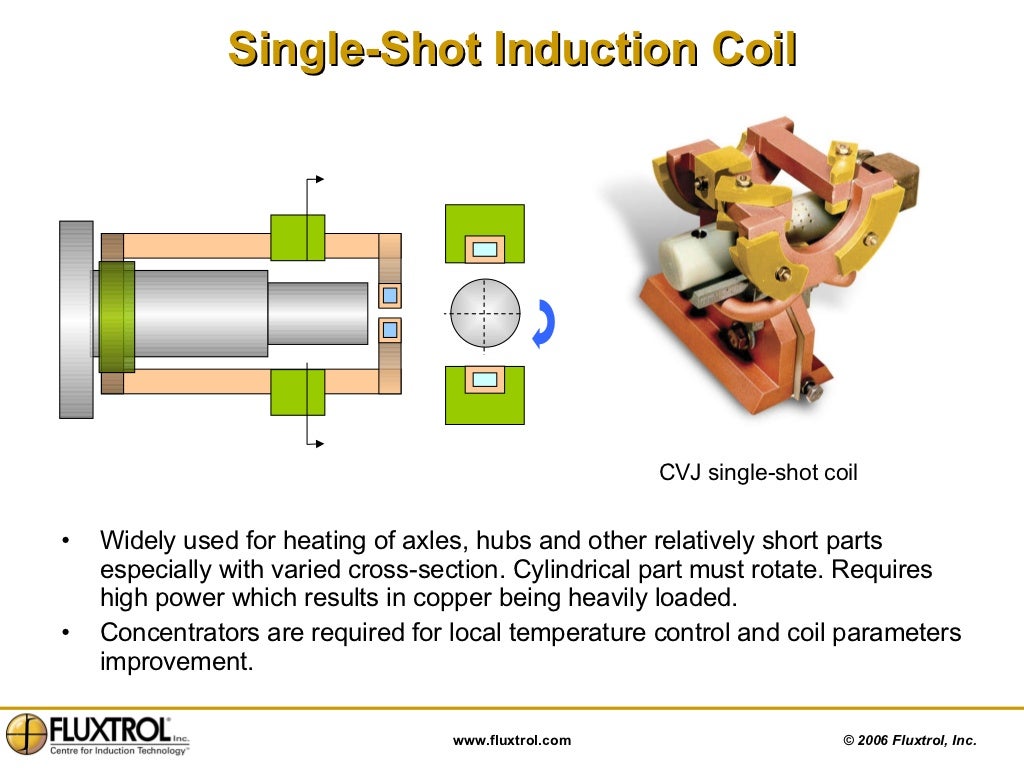 Single-Shot Induction Coil

CVJ single-shot coil

• Widely used for heating of axles, hubs and other relatively short parts especially with varied cross-section. Cylindrical part must rotate. Requires high power which results in copper being heavily loaded.

• Concentrators are required for local temperature control and coil parameters improvement.

FLUXTROL Inc.
Centre for Induction Technology

www.fluxtrol.com

© 2006 Fluxtrol, Inc.