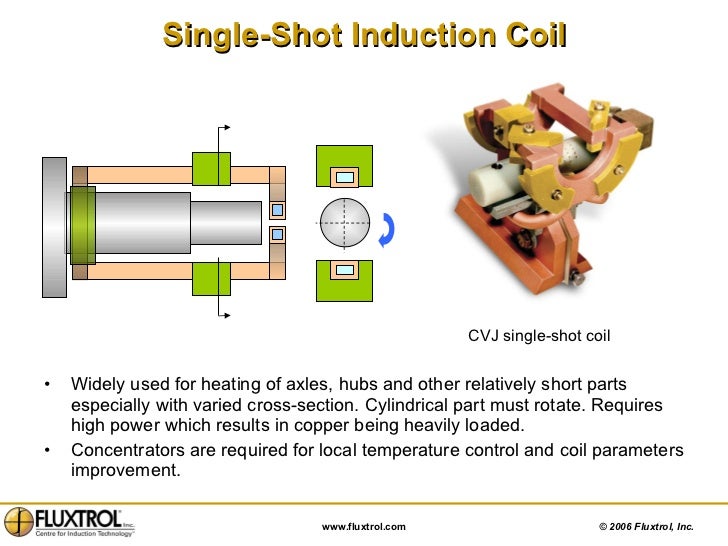 Single-Shot Induction Coil

CVJ single-shot coil

• Widely used for heating of axles, hubs and other relatively short parts especially with varied cross-section. Cylindrical part must rotate. Requires high power which results in copper being heavily loaded.

• Concentrators are required for local temperature control and coil parameters improvement.

FLUXTROL Inc.
Centre for Induction Technology

www.fluxtrol.com

© 2006 Fluxtrol, Inc.