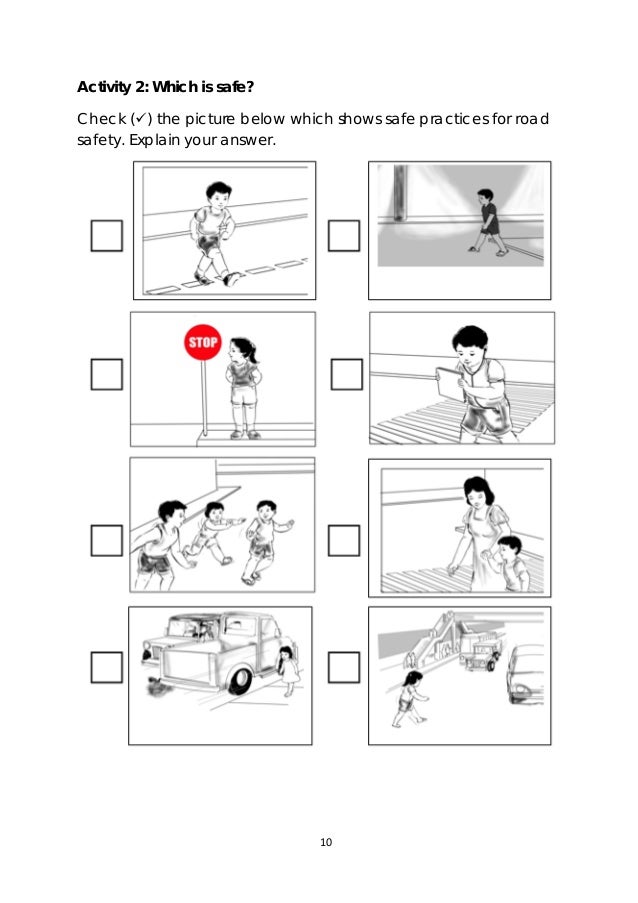 **Activity 2: Which is safe?**

Check (✓) the picture below which shows safe practices for road safety. Explain your answer.

STOP

10